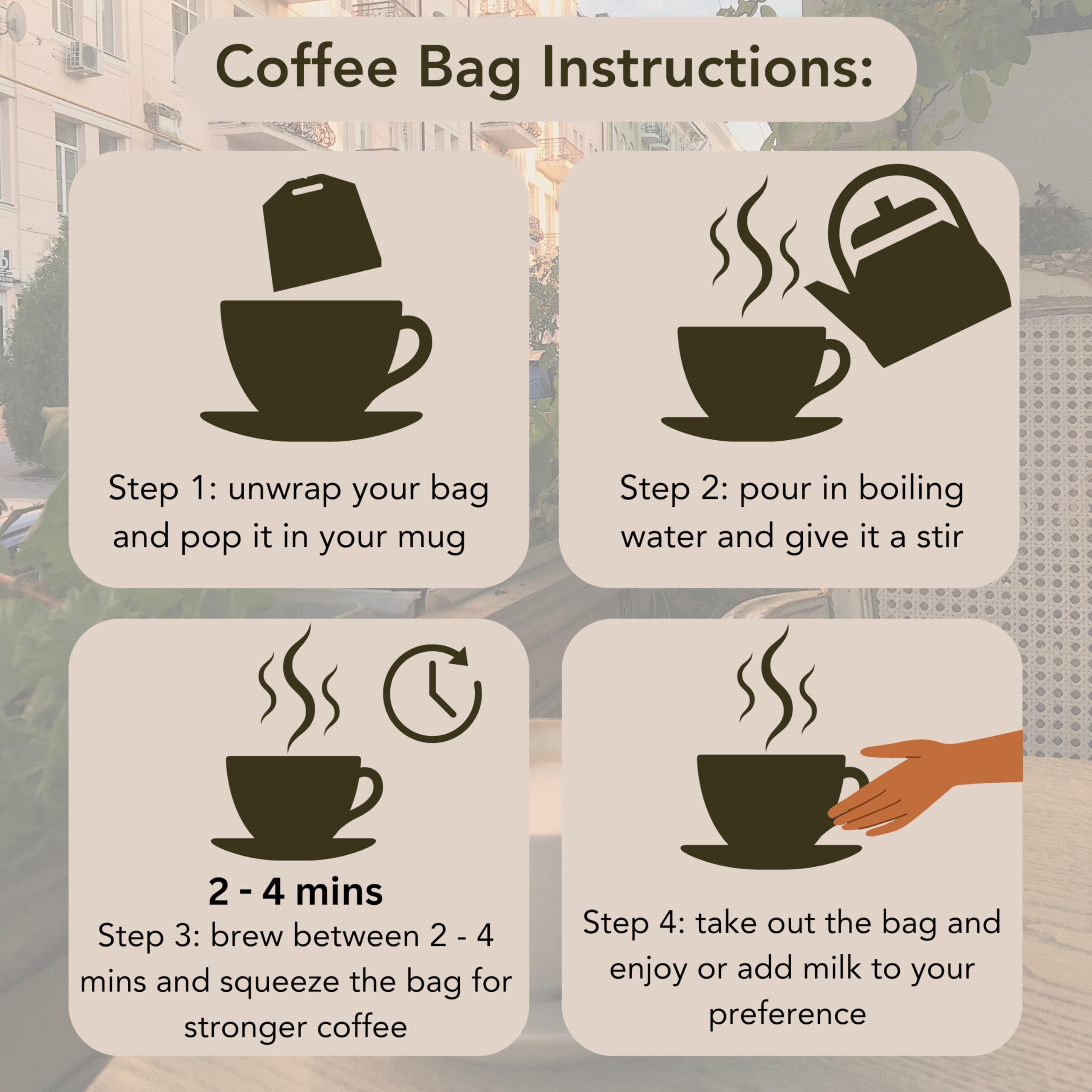 Coffee Bag Instructions:

Step 1: unwrap your bag and pop it in your mug

Step 2: pour in boiling water and give it a stir

2 - 4 mins
Step 3: brew between 2 - 4 mins and squeeze the bag for stronger coffee

Step 4: take out the bag and enjoy or add milk to your preference