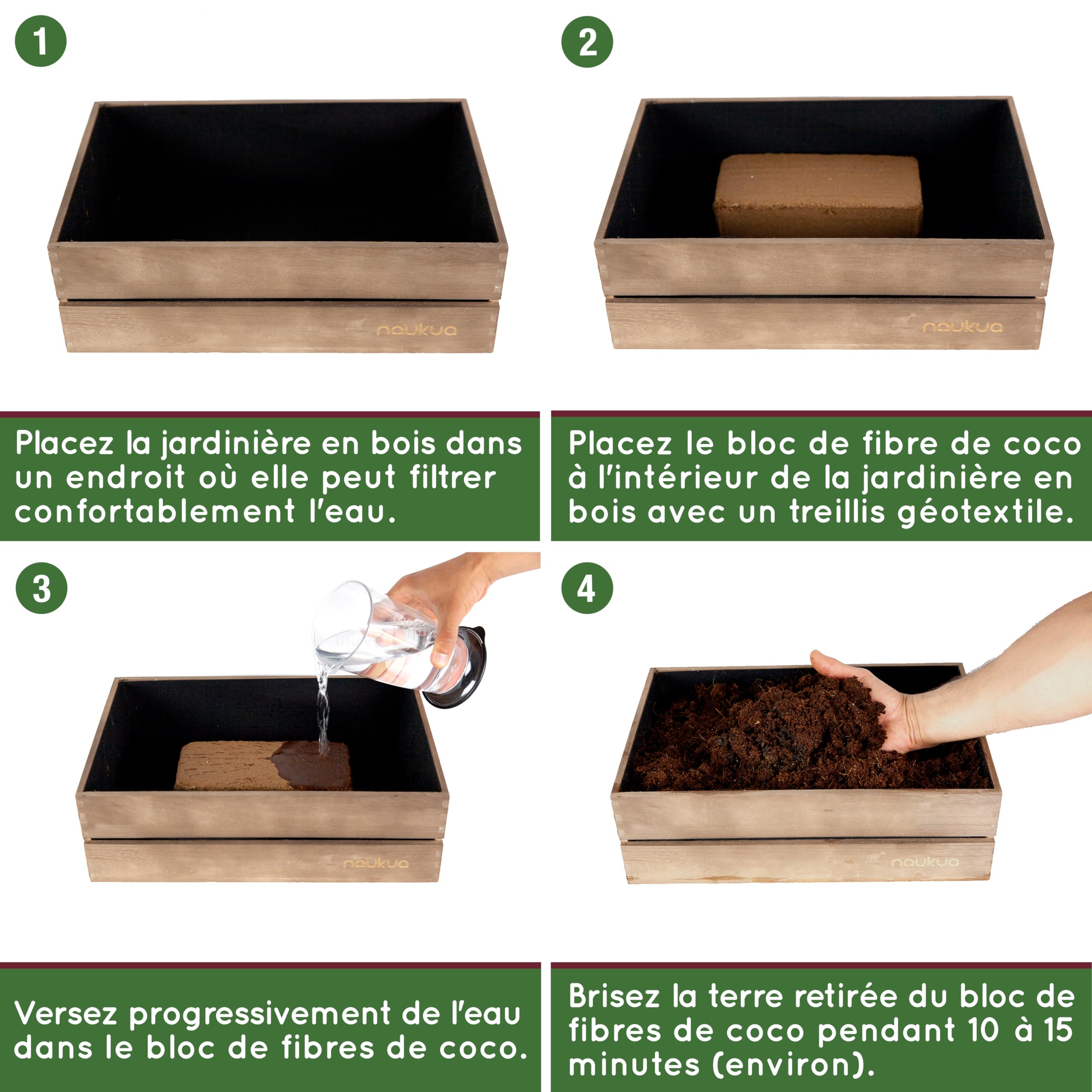 1

naukua

Placez la jardinière en bois dans un endroit où elle peut filtrer confortablement l'eau.

2

naukua

Placez le bloc de fibre de coco à l'intérieur de la jardinière en bois avec un treillis géotextile.

3

naukua

Versez progressivement de l'eau dans le bloc de fibres de coco.

4

naukua

Brisez la terre retirée du bloc de fibres de coco pendant 10 à 15 minutes (environ).