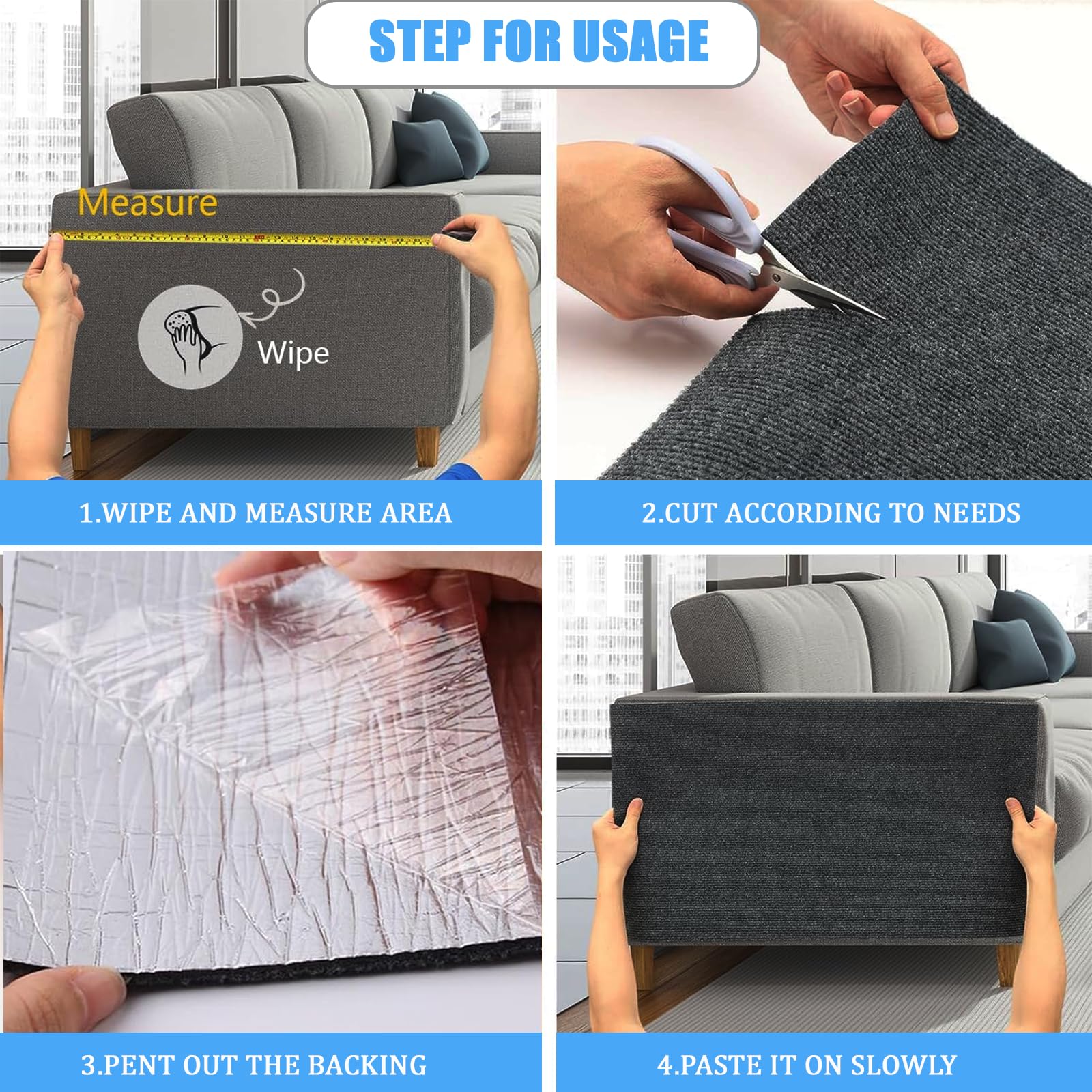 STEP FOR USAGE

Measure

Wipe

1.WIPE AND MEASURE AREA

2.CUT ACCORDING TO NEEDS

3.PENT OUT THE BACKING

4.PASTE IT ON SLOWLY