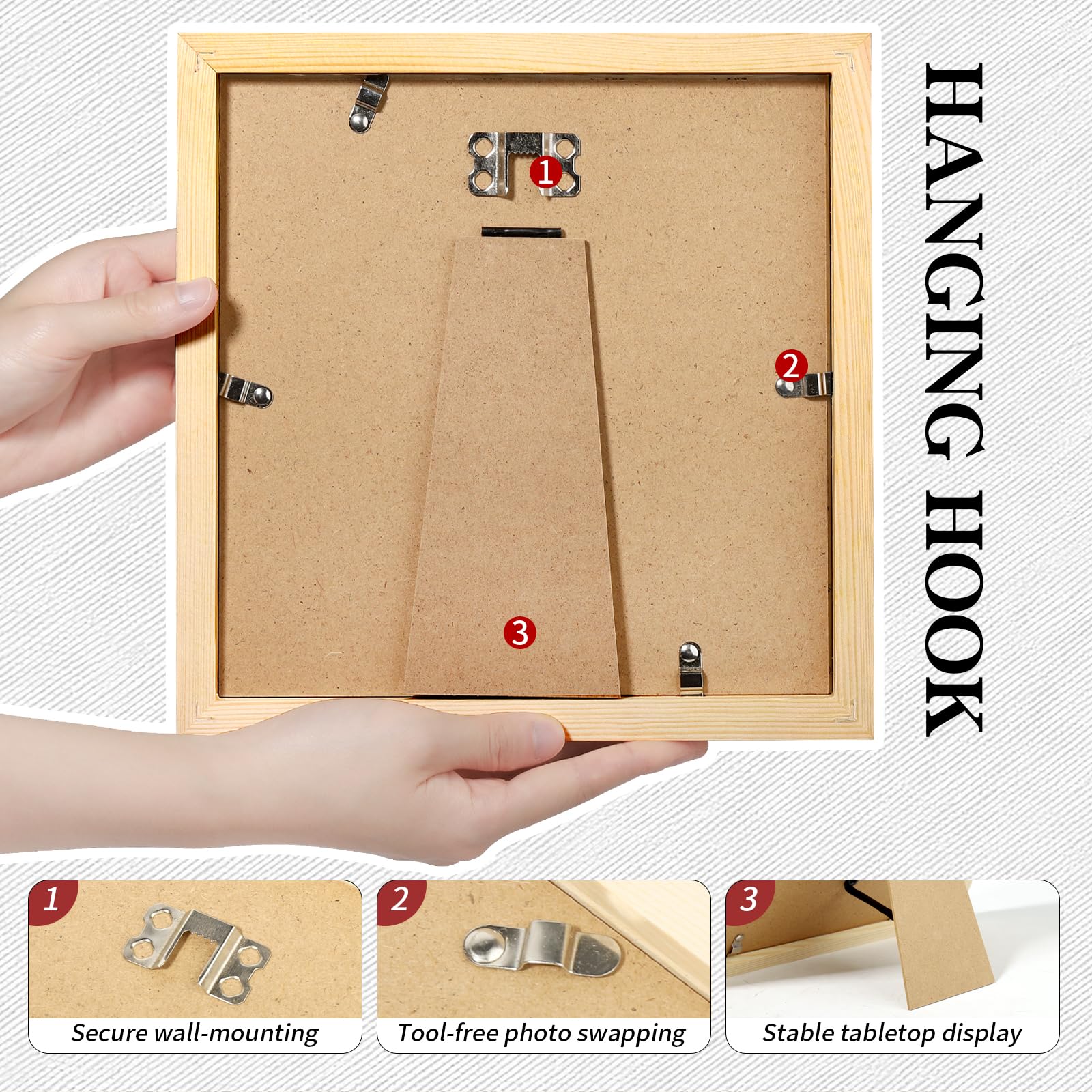 HANGING HOOK

1

2

3

1
Secure wall-mounting

2
Tool-free photo swapping

3
Stable tabletop display