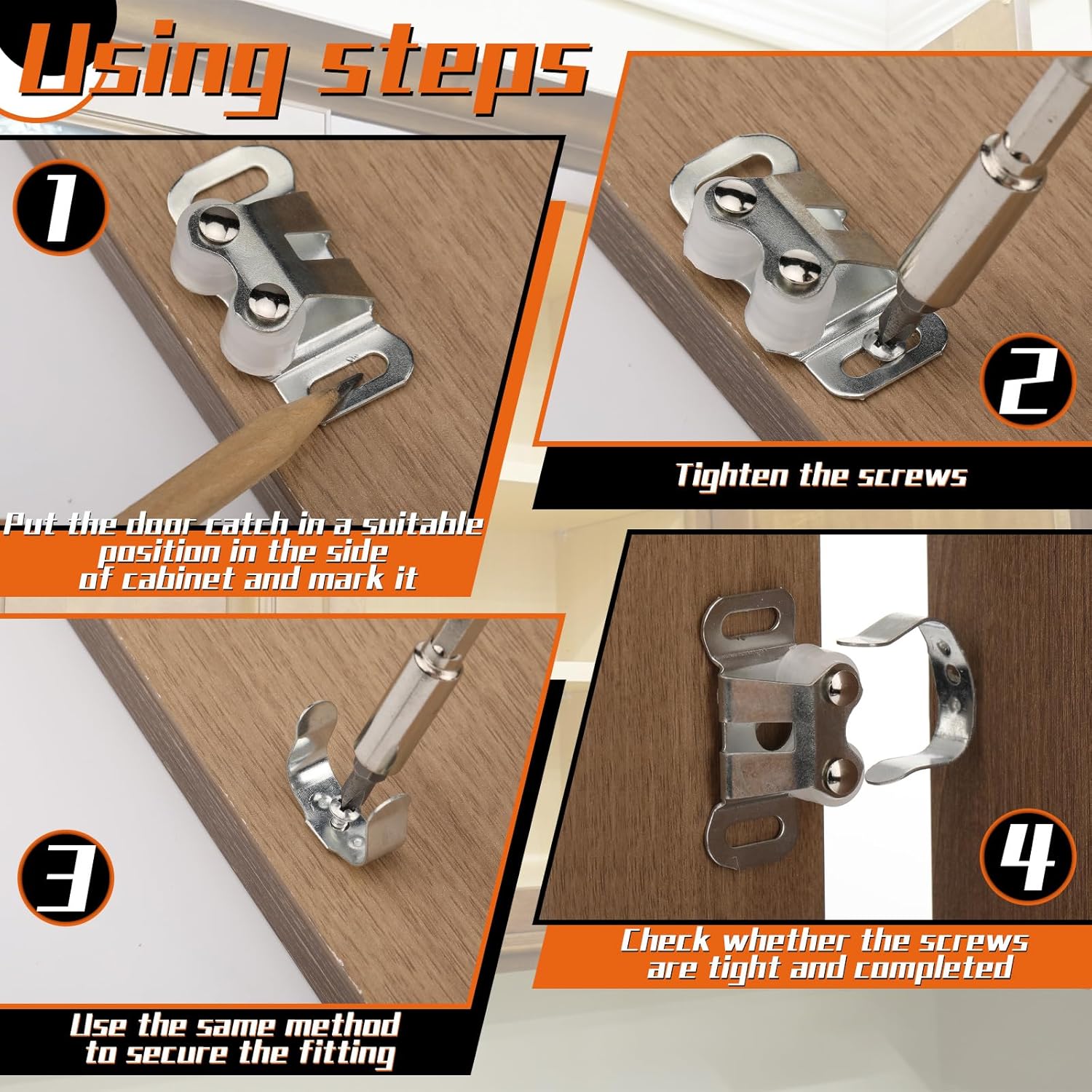 Using steps

1

Put the door catch in a suitable position in the side of cabinet and mark it

2

Tighten the screws

3

Use the same method to secure the fitting

4

Check whether the screws are tight and completed