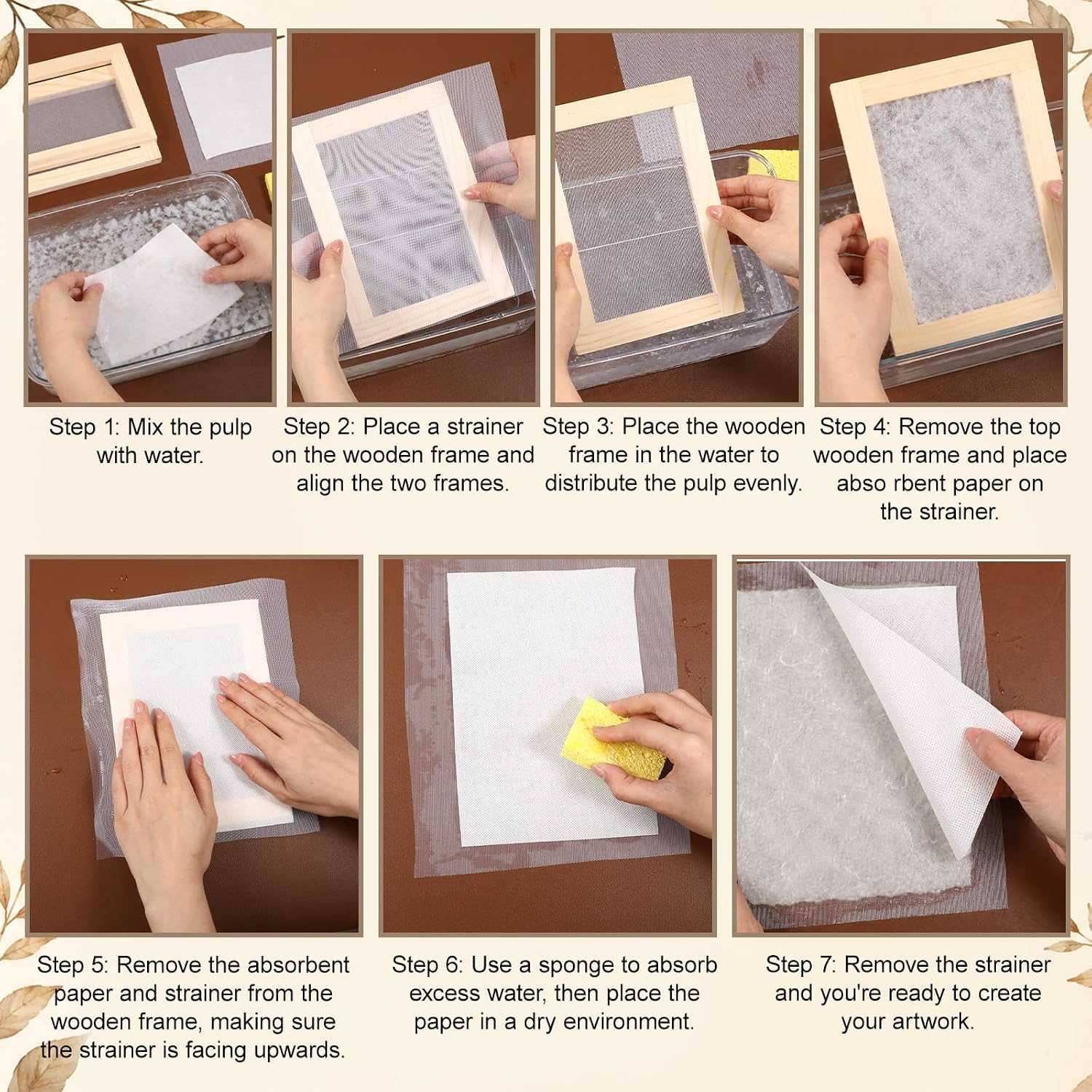 Step 1: Mix the pulp with water.

Step 2: Place a strainer on the wooden frame and align the two frames.

Step 3: Place the wooden frame in the water to distribute the pulp evenly.

Step 4: Remove the top wooden frame and place abso rbent paper on the strainer.

Step 5: Remove the absorbent paper and strainer from the wooden frame, making sure the strainer is facing upwards.

Step 6: Use a sponge to absorb excess water, then place the paper in a dry environment.

Step 7: Remove the strainer and you're ready to create your artwork.