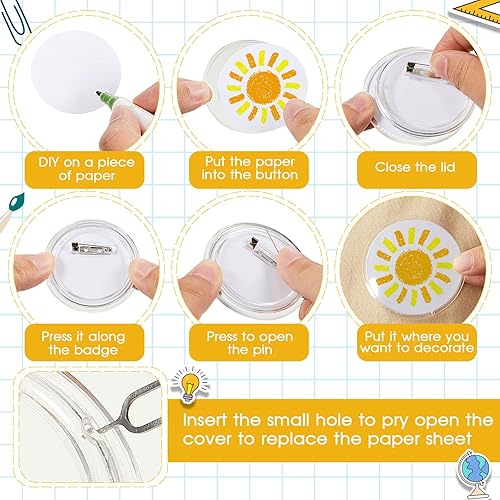 DIY on a piece of paper

Put the paper into the button

Close the lid

Press it along the badge

Press to open the pin

Put it where you want to decorate

Insert the small hole to pry open the cover to replace the paper sheet