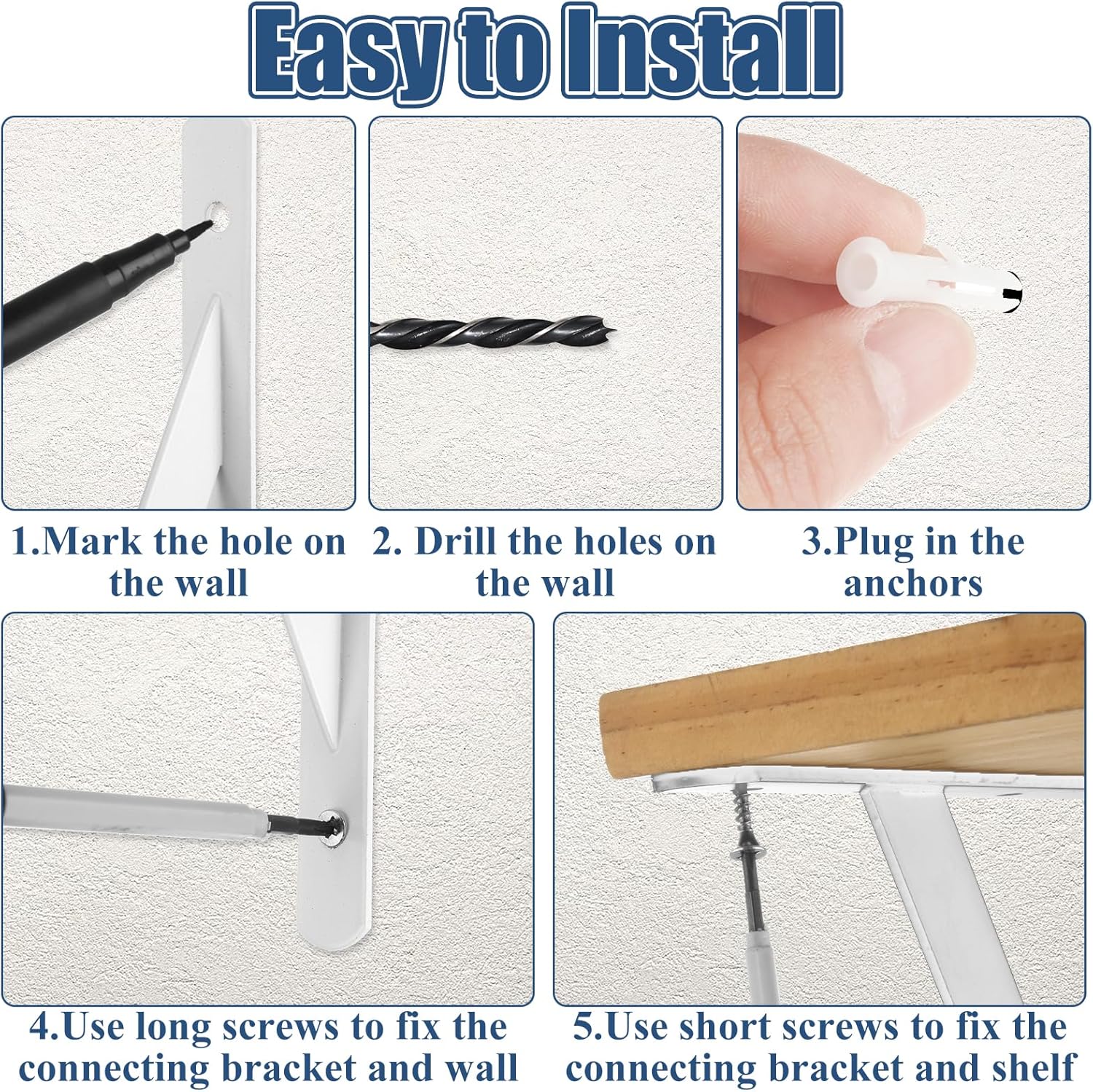 Easy to Install

1.Mark the hole on the wall

2. Drill the holes on the wall

3.Plug in the anchors

4.Use long screws to fix the connecting bracket and wall

5.Use short screws to fix the connecting bracket and shelf