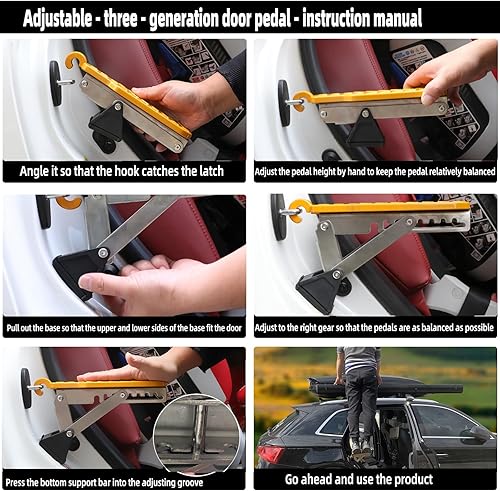 Adjustable - three - generation door pedal - instruction manual

Angle it so that the hook catches the latch

Adjust the pedal height by hand to keep the pedal relatively balanced

Pull out the base so that the upper and lower sides of the base fit the door

Adjust to the right gear so that the pedals are as balanced as possible

Press the bottom support bar into the adjusting groove

Go ahead and use the product