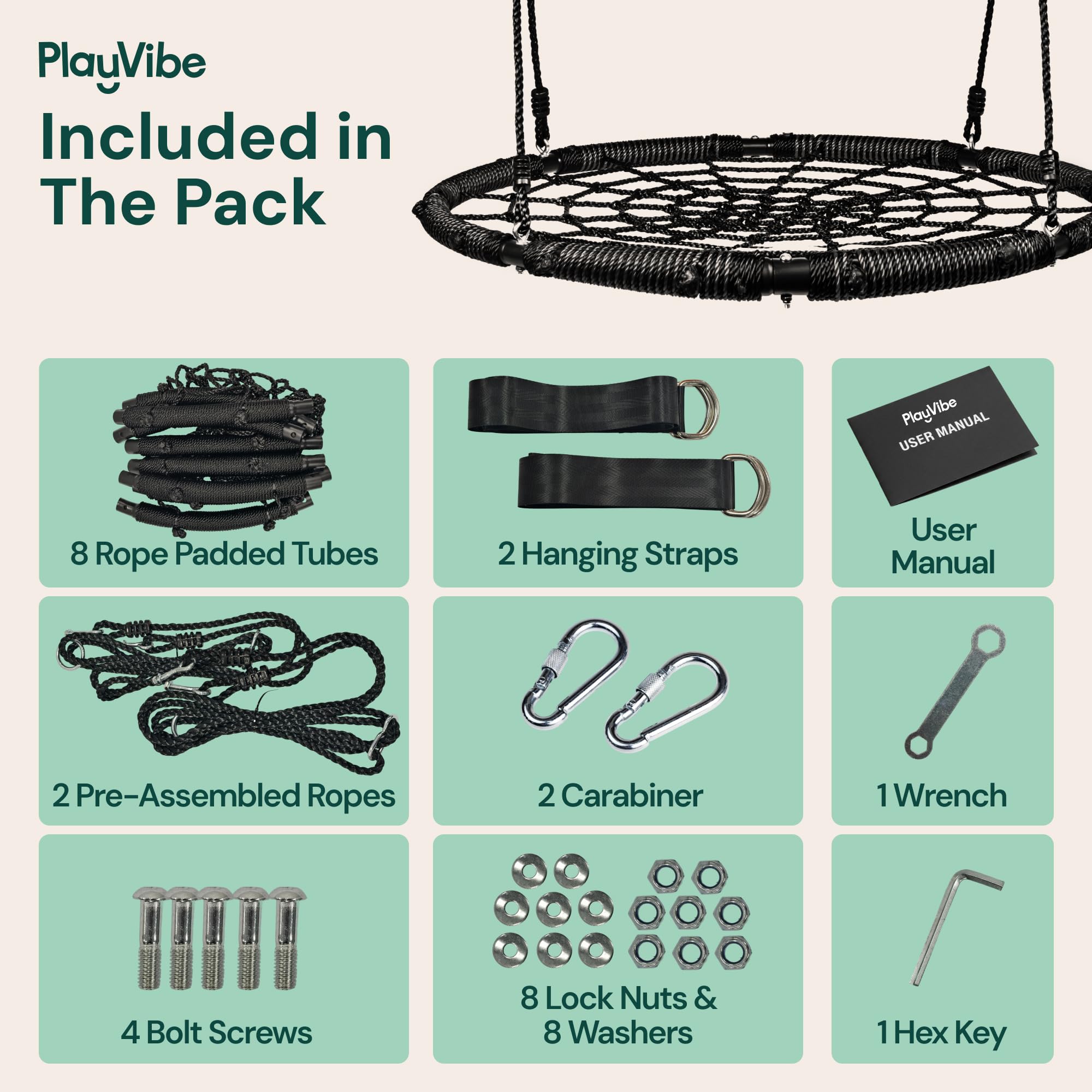 PlayVibe

Included in The Pack

8 Rope Padded Tubes

2 Hanging Straps

PlayVibe
USER MANUAL

User Manual

2 Pre-Assembled Ropes

2 Carabiner

1 Wrench

4 Bolt Screws

8 Lock Nuts & 8 Washers

1 Hex Key