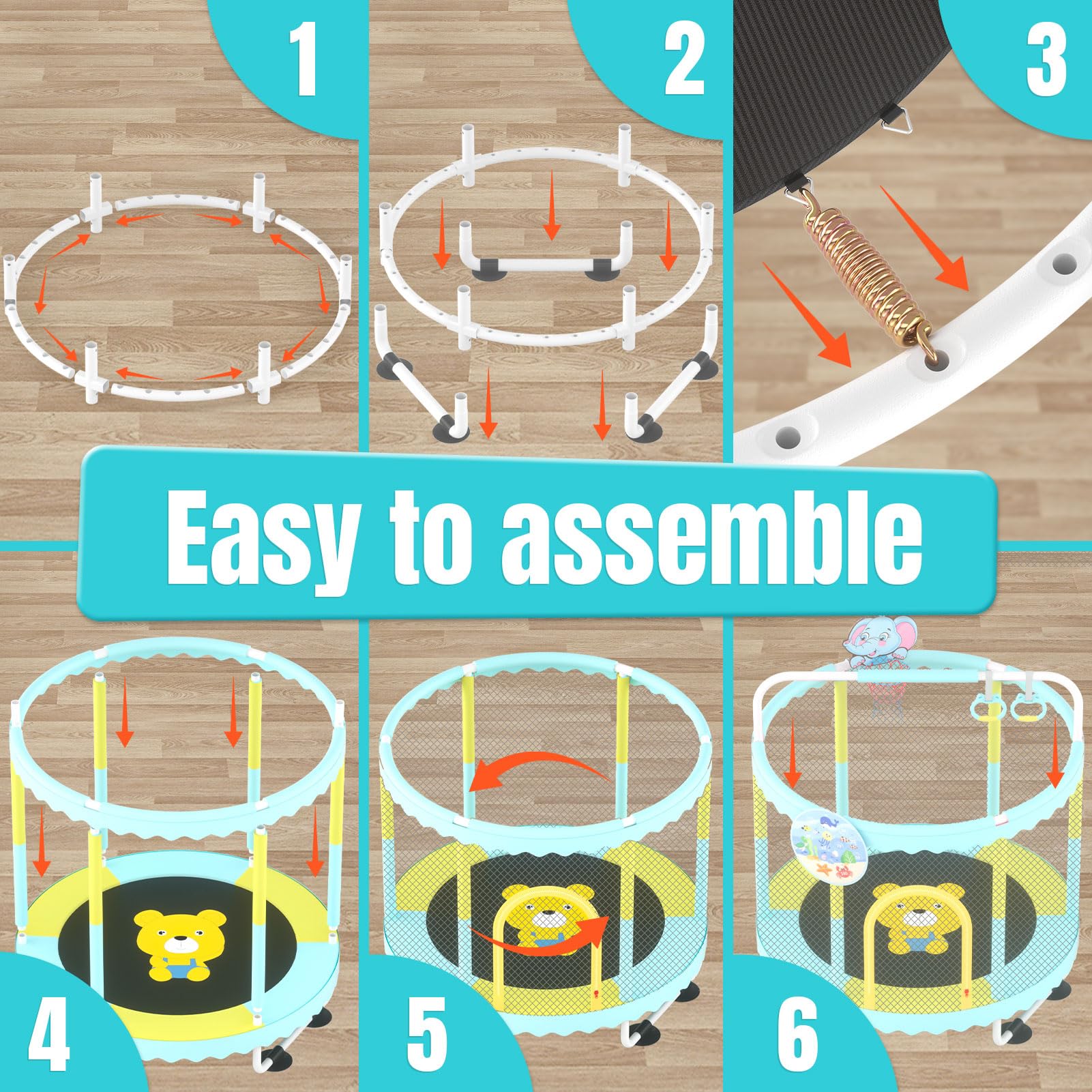 1

2

3

Easy to assemble

4

5

6