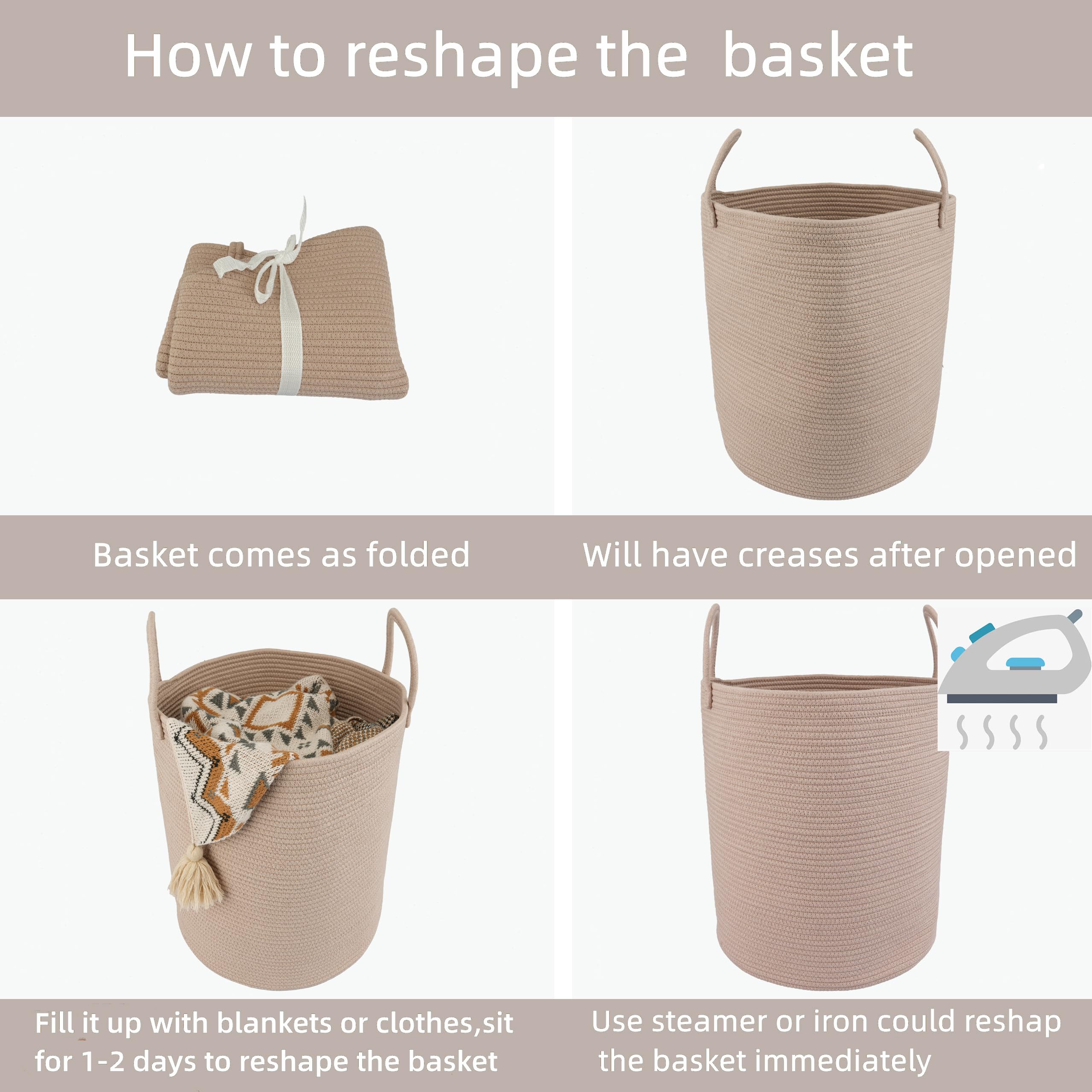 How to reshape the basket

Basket comes as folded

Will have creases after opened

Fill it up with blankets or clothes,sit for 1-2 days to reshape the basket

Use steamer or iron could reshap the basket immediately