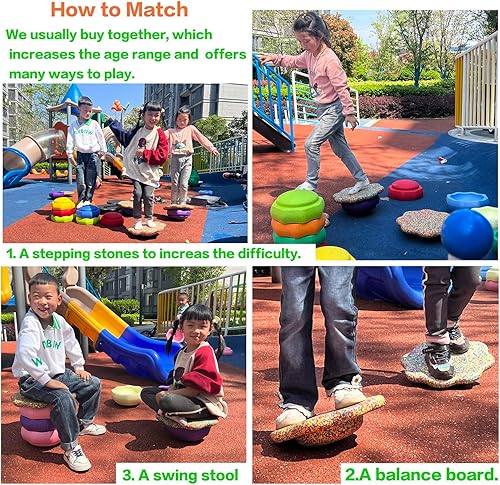 How to Match

We usually buy together, which increases the age range and offers many ways to play.

1. A stepping stones to increas the difficulty.

3. A swing stool

2.A balance board.