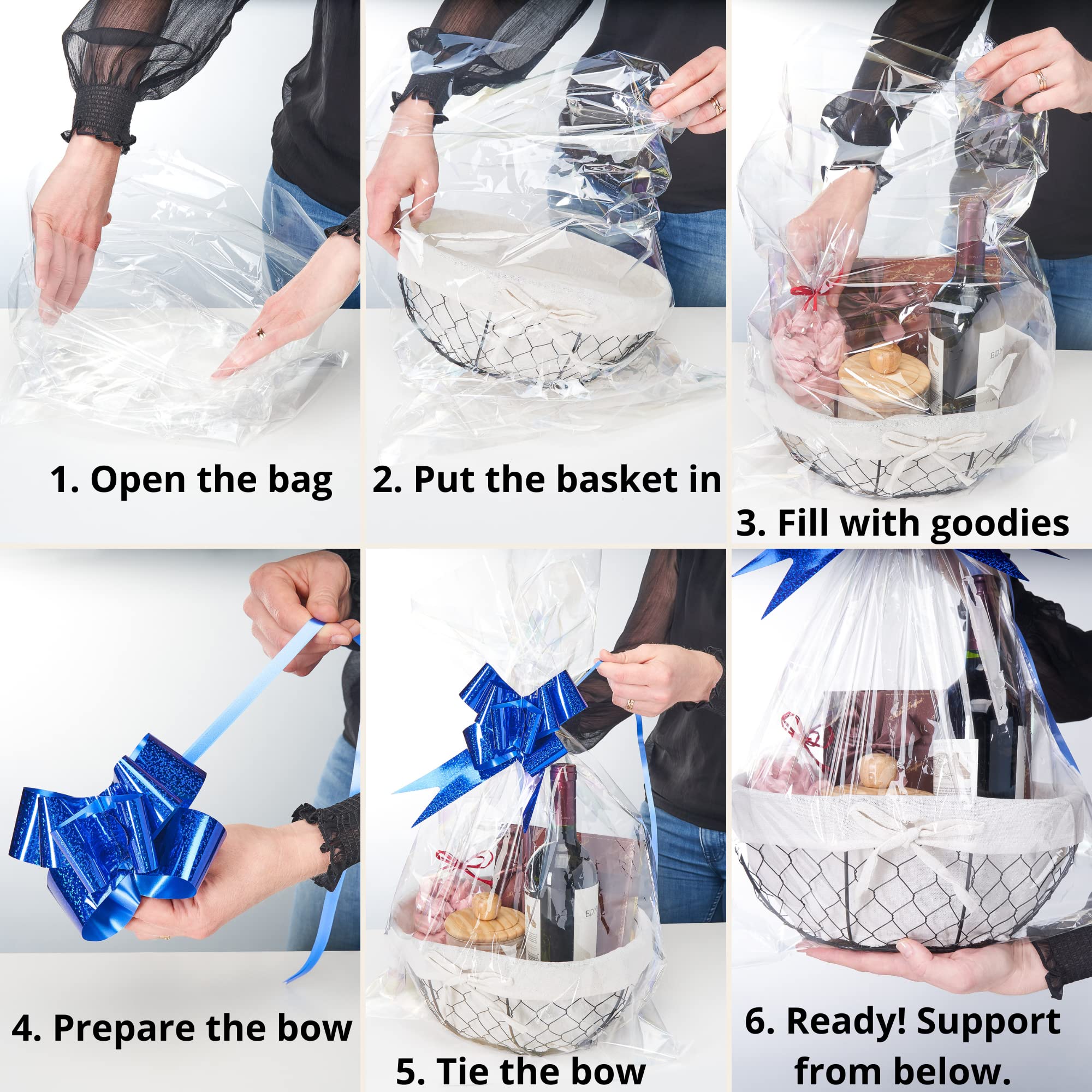 1. Open the bag

2. Put the basket in

3. Fill with goodies

4. Prepare the bow

5. Tie the bow

6. Ready! Support from below.