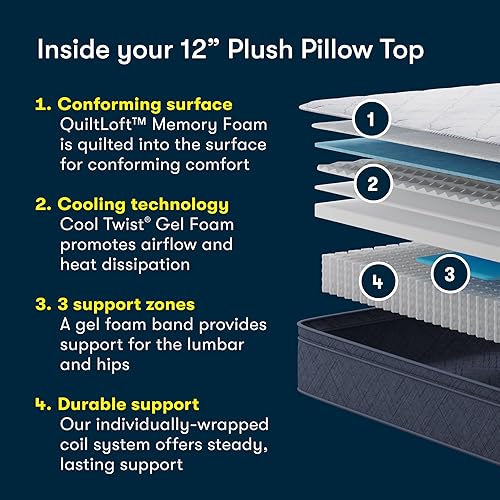 Inside your 12” Plush Pillow Top

1. Conforming surface
QuiltLoft™ Memory Foam is quilted into the surface for conforming comfort

2. Cooling technology
Cool Twist® Gel Foam promotes airflow and heat dissipation

3. 3 support zones
A gel foam band provides support for the lumbar and hips

4. Durable support
Our individually-wrapped coil system offers steady, lasting support

1

2

3

4