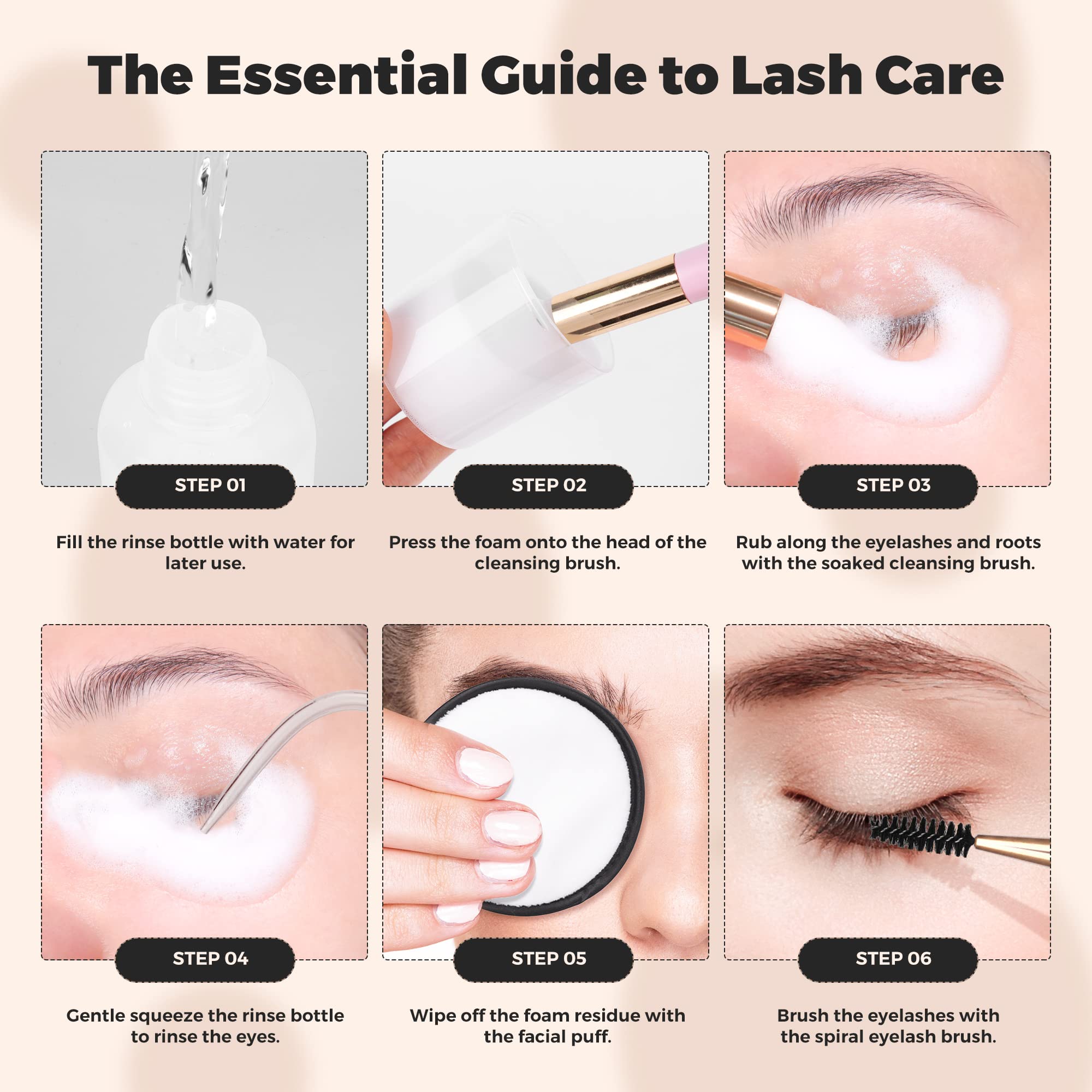 The Essential Guide to Lash Care

STEP 01

Fill the rinse bottle with water for later use.

STEP 02

Press the foam onto the head of the cleansing brush.

STEP 03

Rub along the eyelashes and roots with the soaked cleansing brush.

STEP 04

Gentle squeeze the rinse bottle to rinse the eyes.

STEP 05

Wipe off the foam residue with the facial puff.

STEP 06

Brush the eyelashes with the spiral eyelash brush.