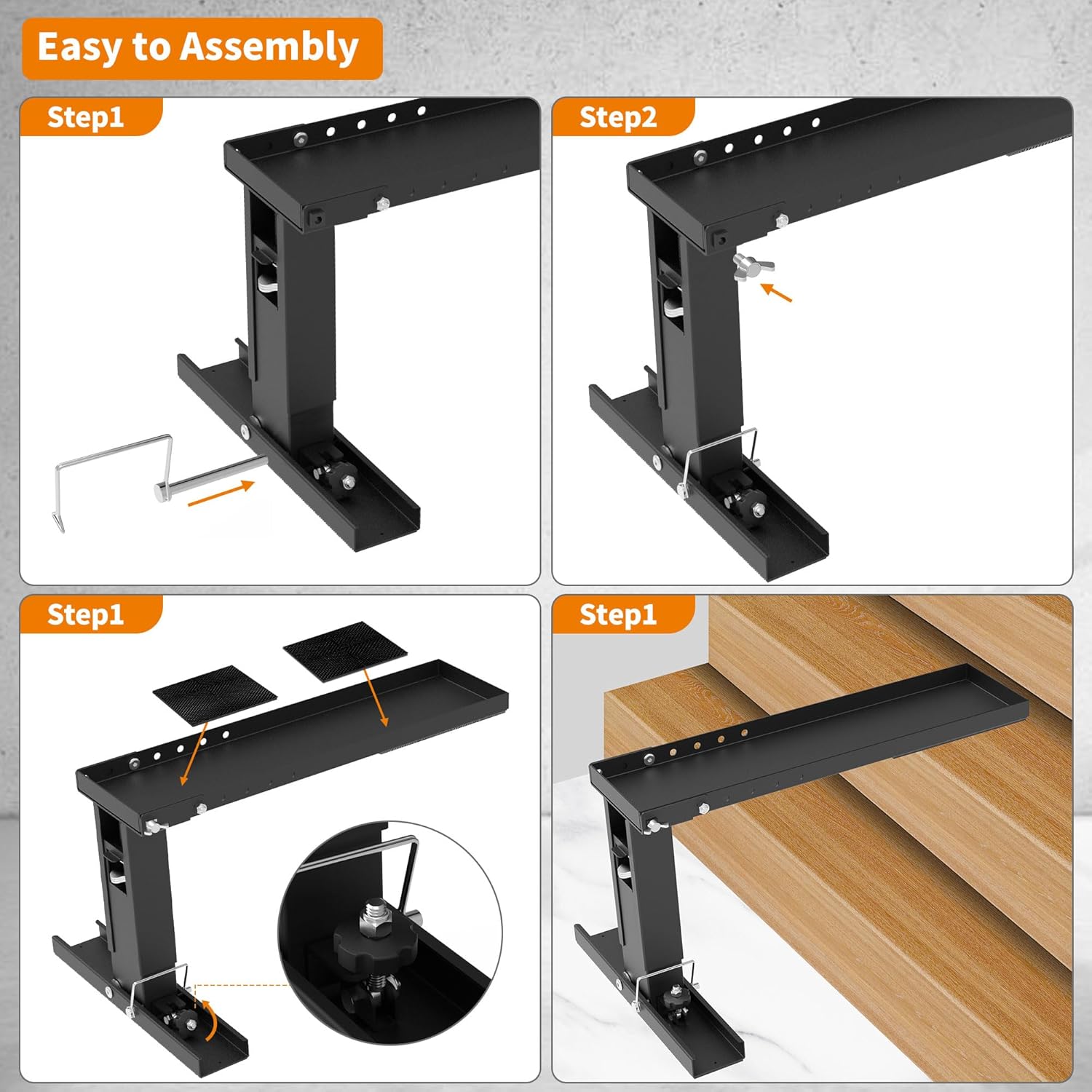 Easy to Assembly

Step1

Step2

Step1

Step1