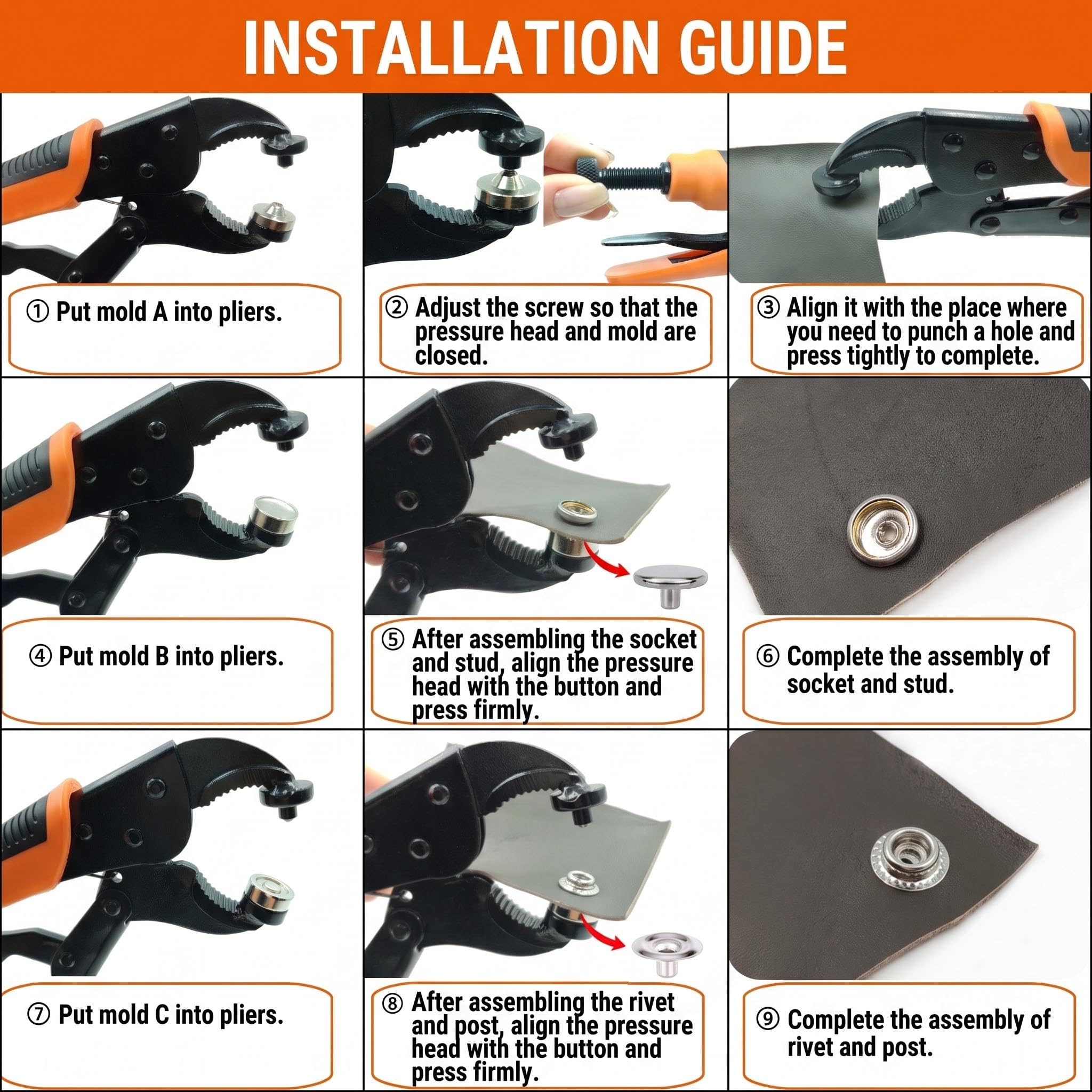 INSTALLATION GUIDE

① Put mold A into pliers.

② Adjust the screw so that the pressure head and mold are closed.

③ Align it with the place where you need to punch a hole and press tightly to complete.

④ Put mold B into pliers.

⑤ After assembling the socket and stud, align the pressure head with the button and press firmly.

⑥ Complete the assembly of socket and stud.

⑦ Put mold C into pliers.

⑧ After assembling the rivet and post, align the pressure head with the button and press firmly.

⑨ Complete the assembly of rivet and post.