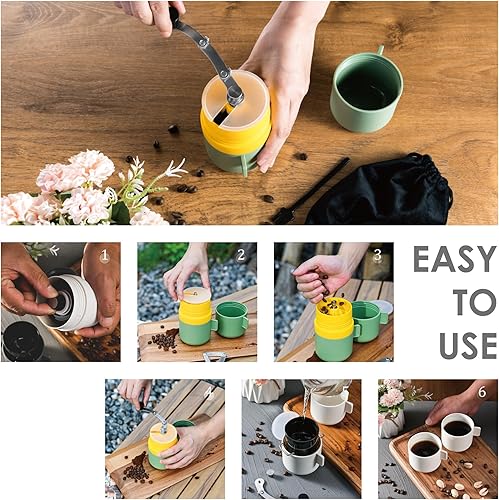 1

2

3

EASY TO USE

4

6