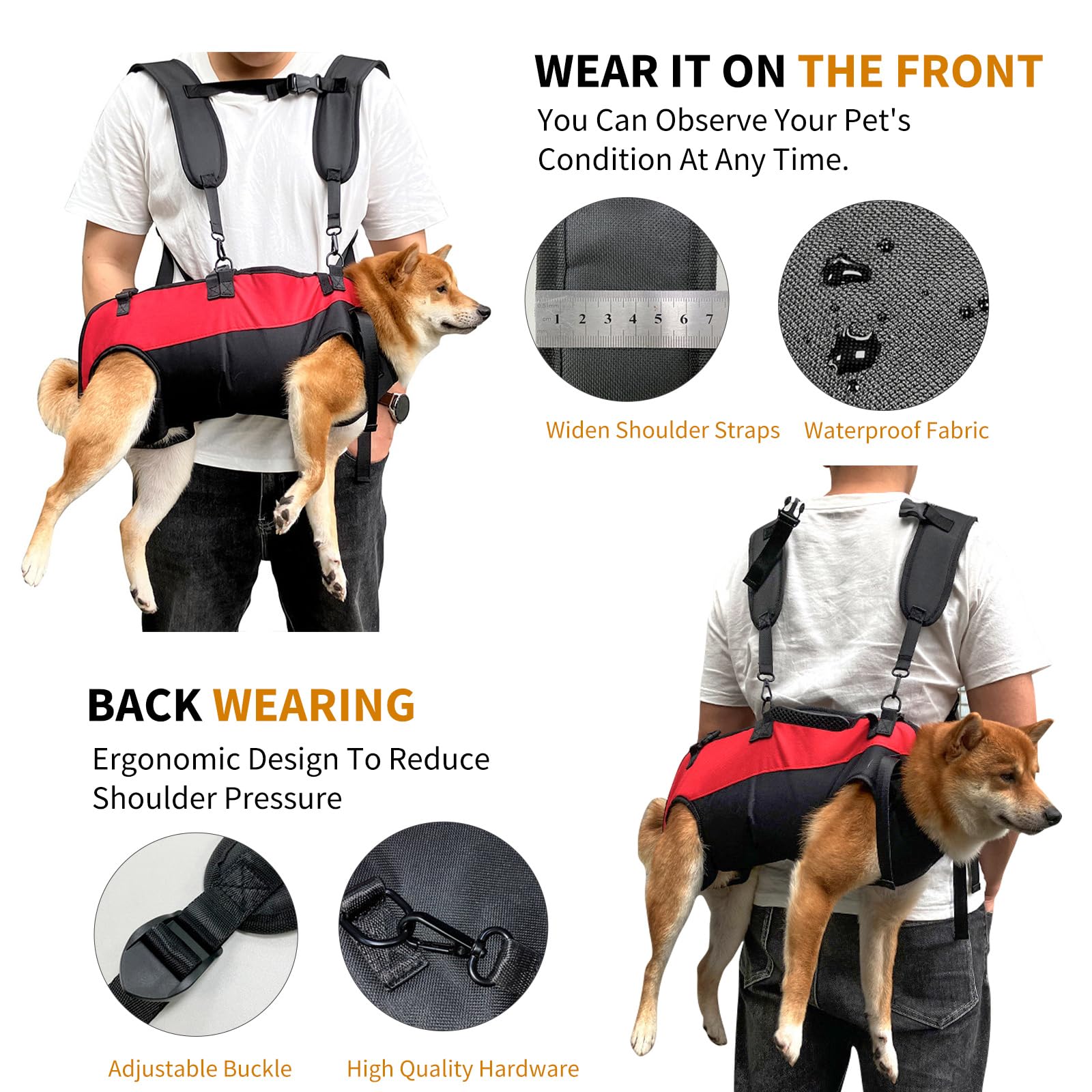 WEAR IT ON THE FRONT
You Can Observe Your Pet's Condition At Any Time.

1 2 3 4 5 6 7

Widen Shoulder Straps
Waterproof Fabric

BACK WEARING
Ergonomic Design To Reduce Shoulder Pressure

Adjustable Buckle
High Quality Hardware