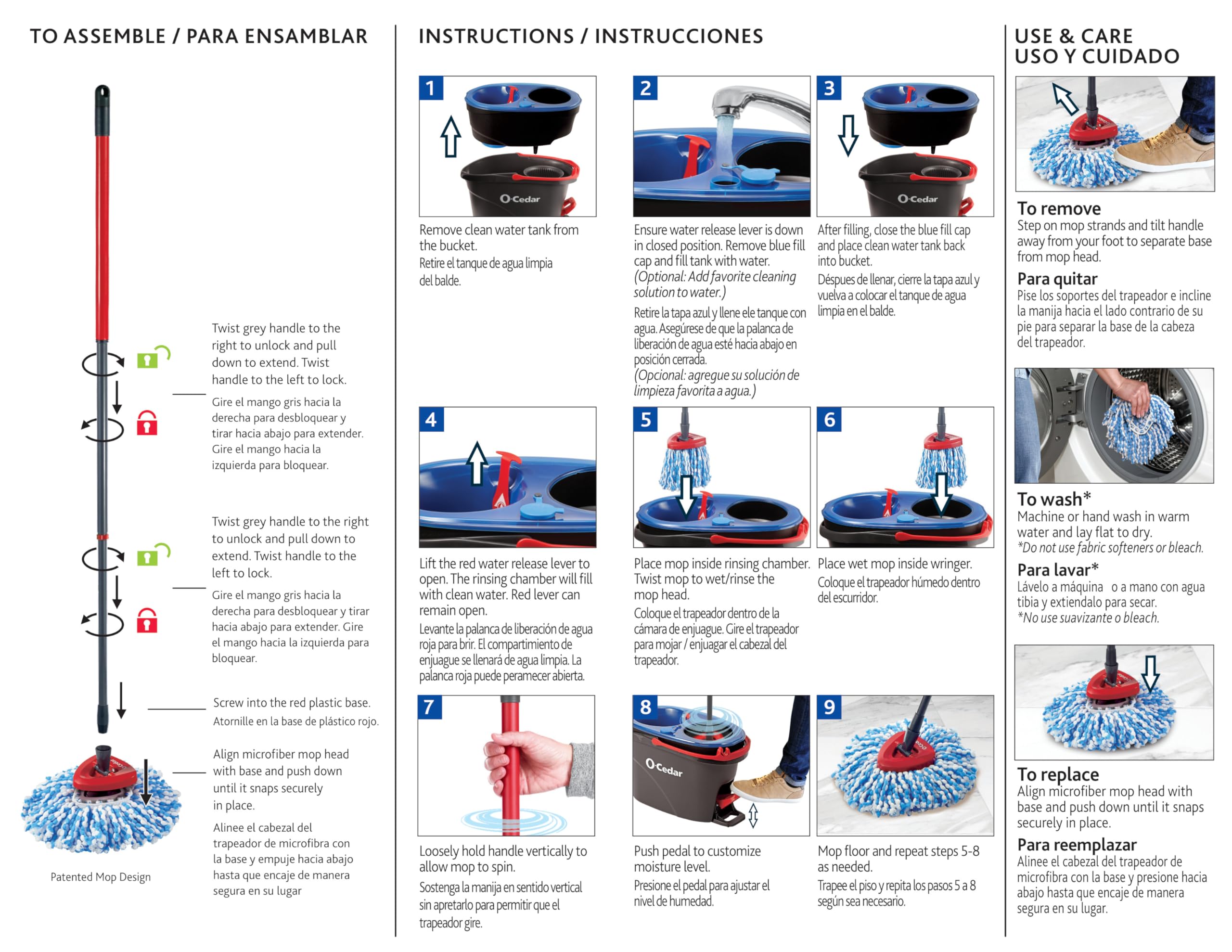 TO ASSEMBLE / PARA ENSAMBLAR

Twist grey handle to the right to unlock and pull down to extend. Twist handle to the left to lock.

Gire el mango gris hacia la derecha para desbloquear y tirar hacia abajo para extender. Gire el mango hacia la izquierda para bloquear.

Twist grey handle to the right to unlock and pull down to extend. Twist handle to the left to lock.

Gire el mango gris hacia la derecha para desbloquear y tirar hacia abajo para extender. Gire el mango hacia la izquierda para bloquear.

Screw into the red plastic base.

Atornille en la base de plástico rojo.

Align microfiber mop head with base and push down until it snaps securely in place.

Alinee el cabezal del trapeador de microfibra con la base y empuje hacia abajo hasta que encaje de manera segura en su lugar

Patented Mop Design

INSTRUCTIONS / INSTRUCCIONES

1
O-Cedar
Remove clean water tank from the bucket.
Retire el tanque de agua limpia del balde.

2
Ensure water release lever is down in closed position. Remove blue fill cap and fill tank with water. (Optional: Add favorite cleaning solution to water.)
Retire la tapa azul y llene ele tanque con agua. Asegúrese de que la palanca de liberación de agua esté hacia abajo en posición cerrada. (Opcional: agregue su solución de limpieza favorita a agua.)

3
O-Cedar
After filling, close the blue fill cap and place clean water tank back into bucket.
Déspues de llenar, cierre la tapa azul y vuelva a colocar el tanque de agua limpia en el balde.

4
Lift the red water release lever to open. The rinsing chamber will fill with clean water. Red lever can remain open.
Levante la palanca de liberación de agua roja para brir. El compartimiento de enjuague se llenará de agua limpia. La palanca roja puede peramecer abierta.

5
Place mop inside rinsing chamber. Twist mop to wet/rinse the mop head.
Coloque el trapeador dentro de la cámara de enjuague. Gire el trapeador para mojar / enjuagar el cabezal del trapeador.

6
Place wet mop inside wringer.
Coloque el trapeador húmedo dentro del escurridor.

7
Loosely hold handle vertically to allow mop to spin.
Sostenga la manija en sentido vertical sin apretarlo para permitir que el trapeador gire.

8
O-Cedar
Push pedal to customize moisture level.
Presione el pedal para ajustar el nivel de humedad.

9
Mop floor and repeat steps 5-8 as needed.
Trapee el piso y repita los pasos 5 a 8 según sea necesario.

USE & CARE
USO Y CUIDADO

To remove
Step on mop strands and tilt handle away from your foot to separate base from mop head.
Para quitar
Pise los soportes del trapeador e incline la manija hacia el lado contrario de su pie para separar la base de la cabeza del trapeador.

To wash*
Machine or hand wash in warm water and lay flat to dry.
*Do not use fabric softeners or bleach.
Para lavar*
Lávelo a máquina o a mano con agua tibia y extiendalo para secar.
*No use suavizante o bleach.

To replace
Align microfiber mop head with base and push down until it snaps securely in place.
Para reemplazar
Alinee el cabezal del trapeador de microfibra con la base y presione hacia abajo hasta que encaje de manera segura en su lugar.