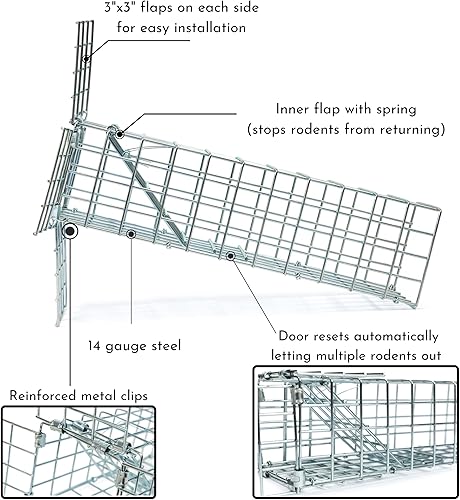 3"x3" flaps on each side for easy installation

Inner flap with spring (stops rodents from returning)

14 gauge steel

Door resets automatically letting multiple rodents out

Reinforced metal clips