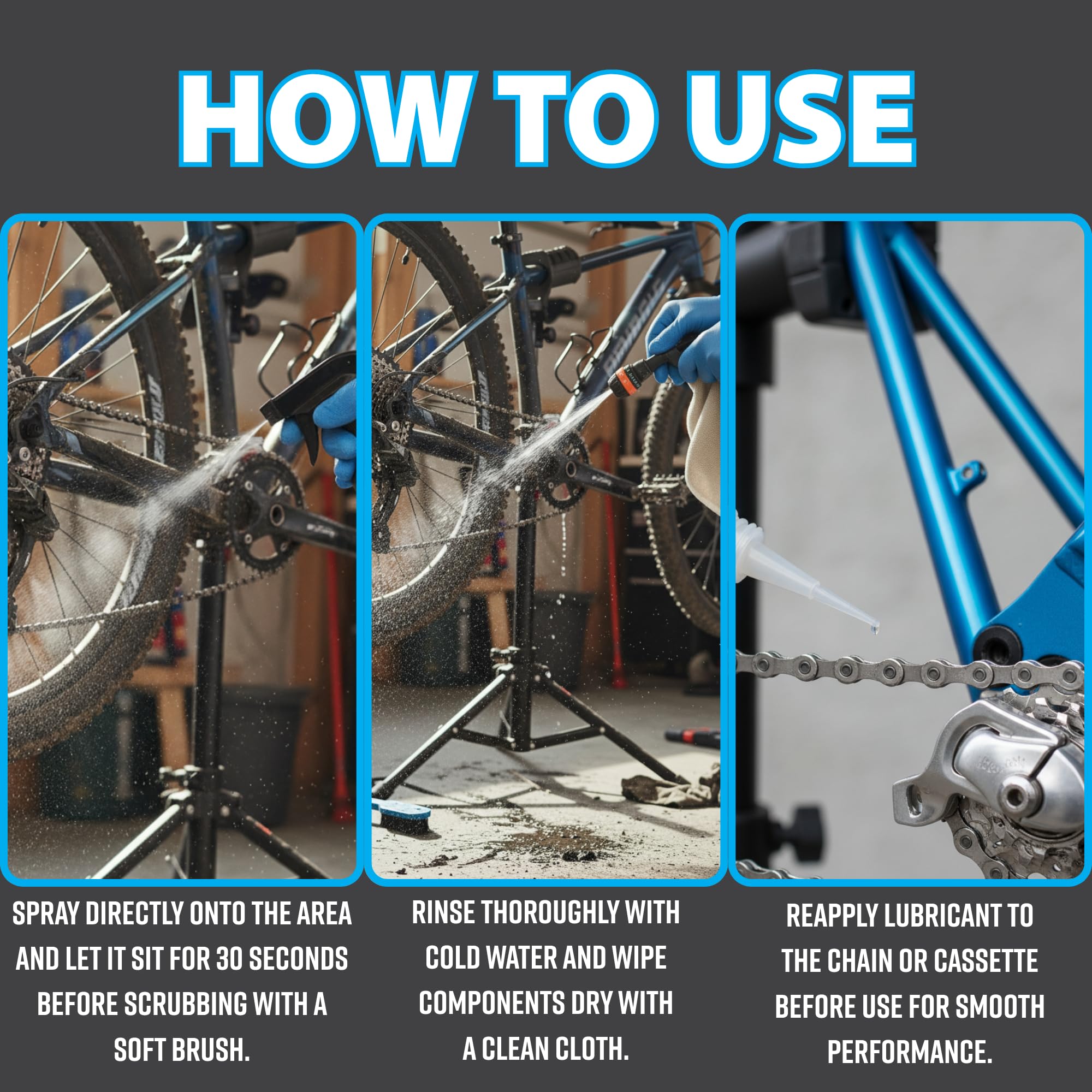 HOW TO USE

SPRAY DIRECTLY ONTO THE AREA AND LET IT SIT FOR 30 SECONDS BEFORE SCRUBBING WITH A SOFT BRUSH.

RINSE THOROUGHLY WITH COLD WATER AND WIPE COMPONENTS DRY WITH A CLEAN CLOTH.

REAPPLY LUBRICANT TO THE CHAIN OR CASSETTE BEFORE USE FOR SMOOTH PERFORMANCE.