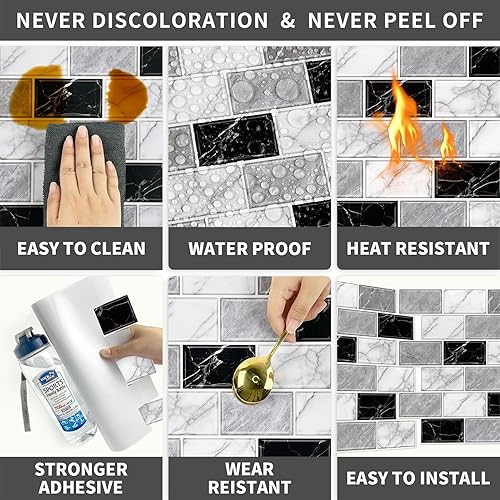 NEVER DISCOLORATION & NEVER PEEL OFF

EASY TO CLEAN

WATER PROOF

HEAT RESISTANT

SPORTS

STRONGER ADHESIVE

WEAR REISTANT

EASY TO INSTALL