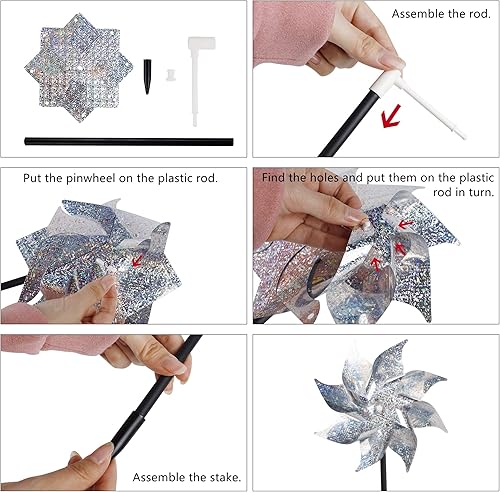 Assemble the rod.

Put the pinwheel on the plastic rod.

Find the holes and put them on the plastic rod in turn.

Assemble the stake.