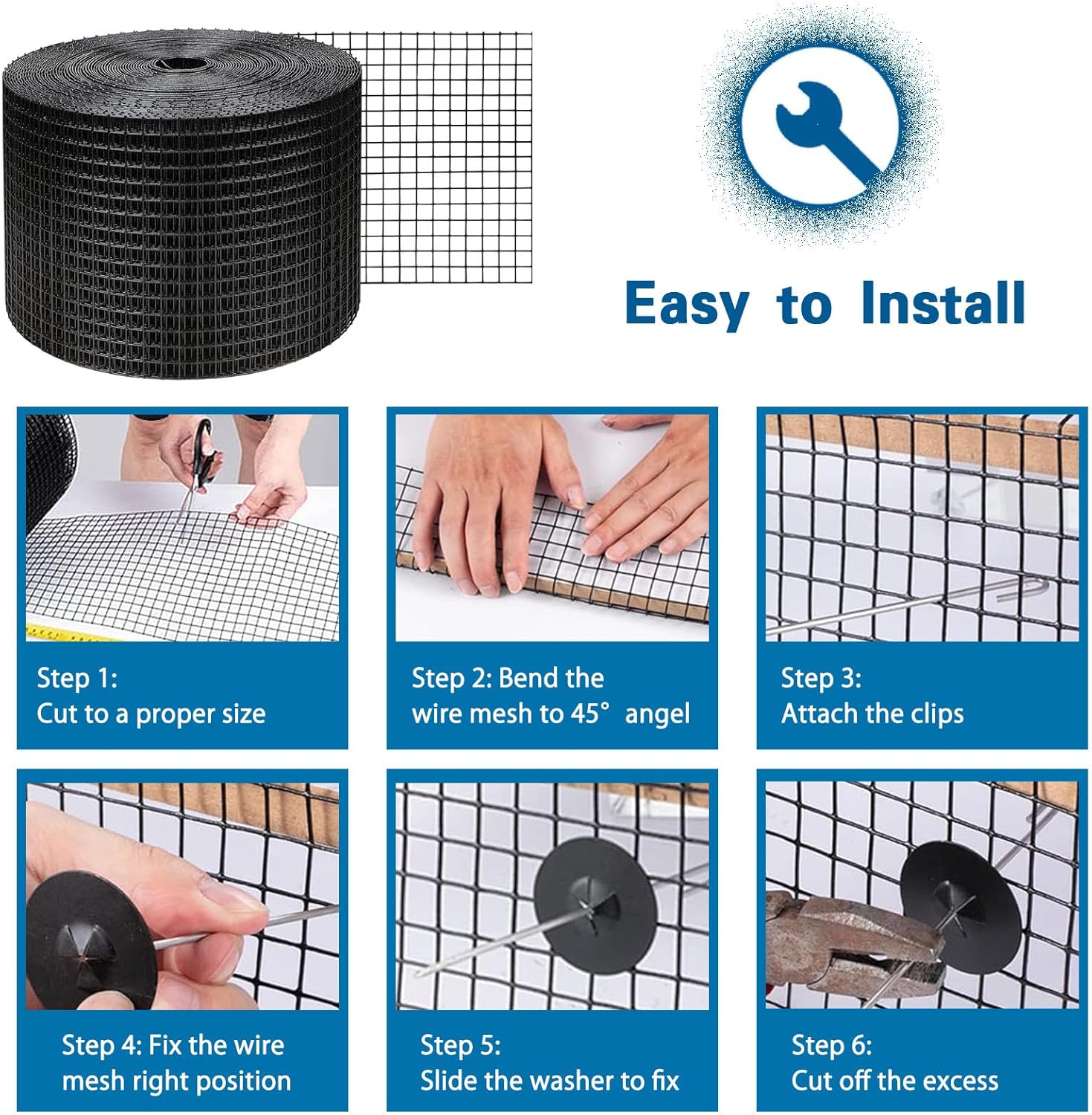 Easy to Install

Step 1:
Cut to a proper size

Step 2: Bend the wire mesh to 45° angel

Step 3:
Attach the clips

Step 4: Fix the wire mesh right position

Step 5:
Slide the washer to fix

Step 6:
Cut off the excess