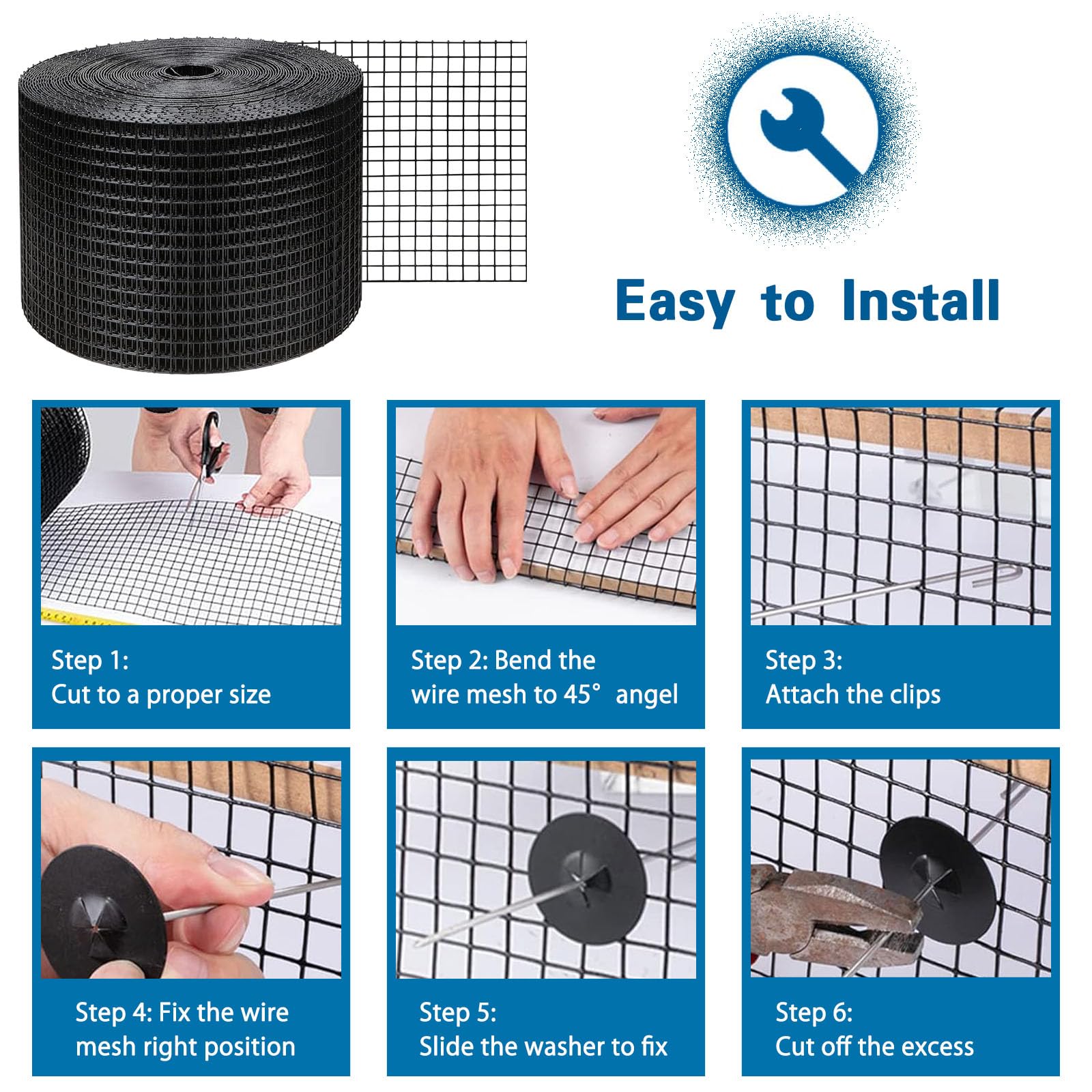 Easy to Install

Step 1:
Cut to a proper size

Step 2: Bend the wire mesh to 45° angel

Step 3:
Attach the clips

Step 4: Fix the wire mesh right position

Step 5:
Slide the washer to fix

Step 6:
Cut off the excess