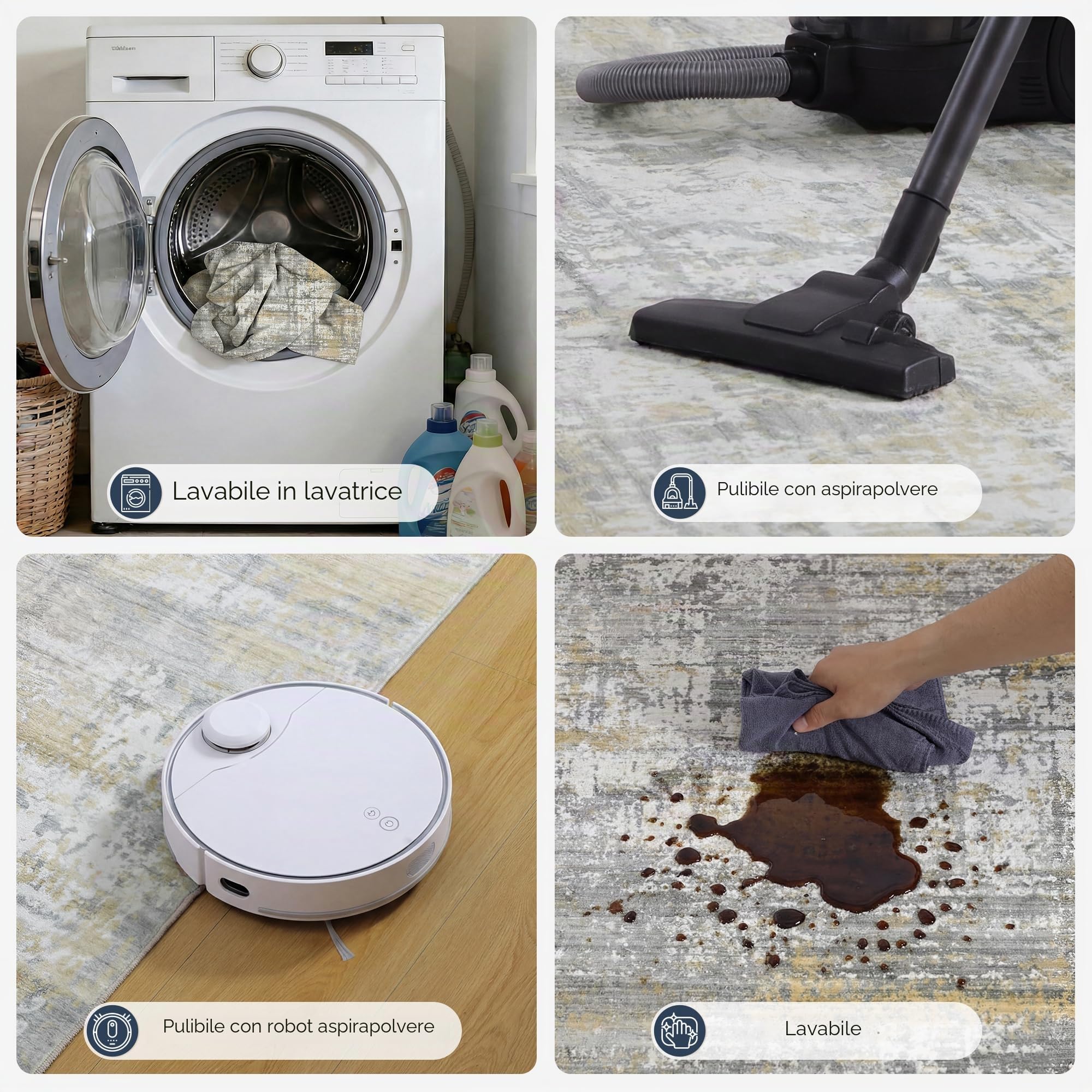 Lavabile in lavatrice

Pulibile con aspirapolvere

Pulibile con robot aspirapolvere

Lavabile