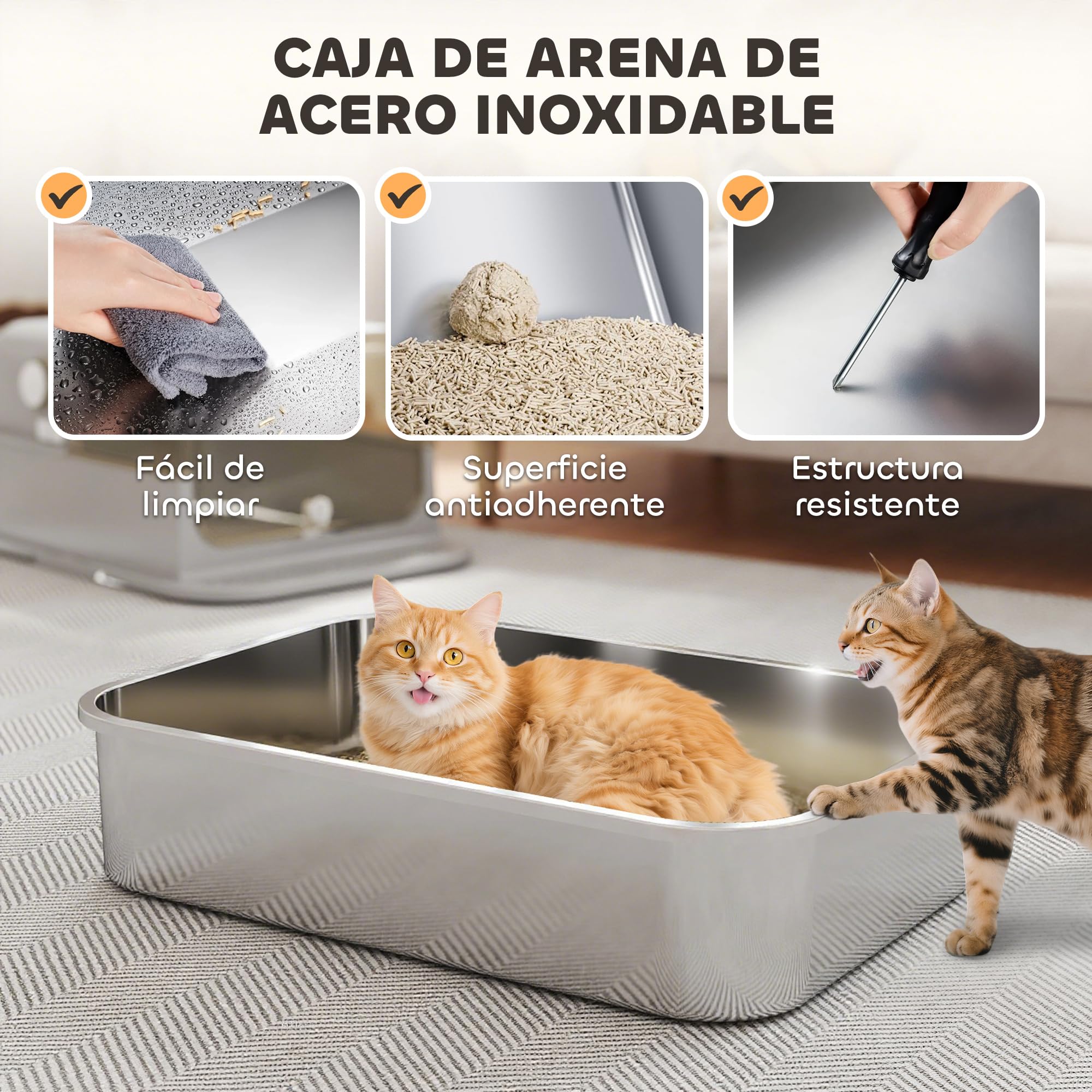 CAJA DE ARENA DE ACERO INOXIDABLE

Fácil de limpiar

Superficie antiadherente

Estructura resistente