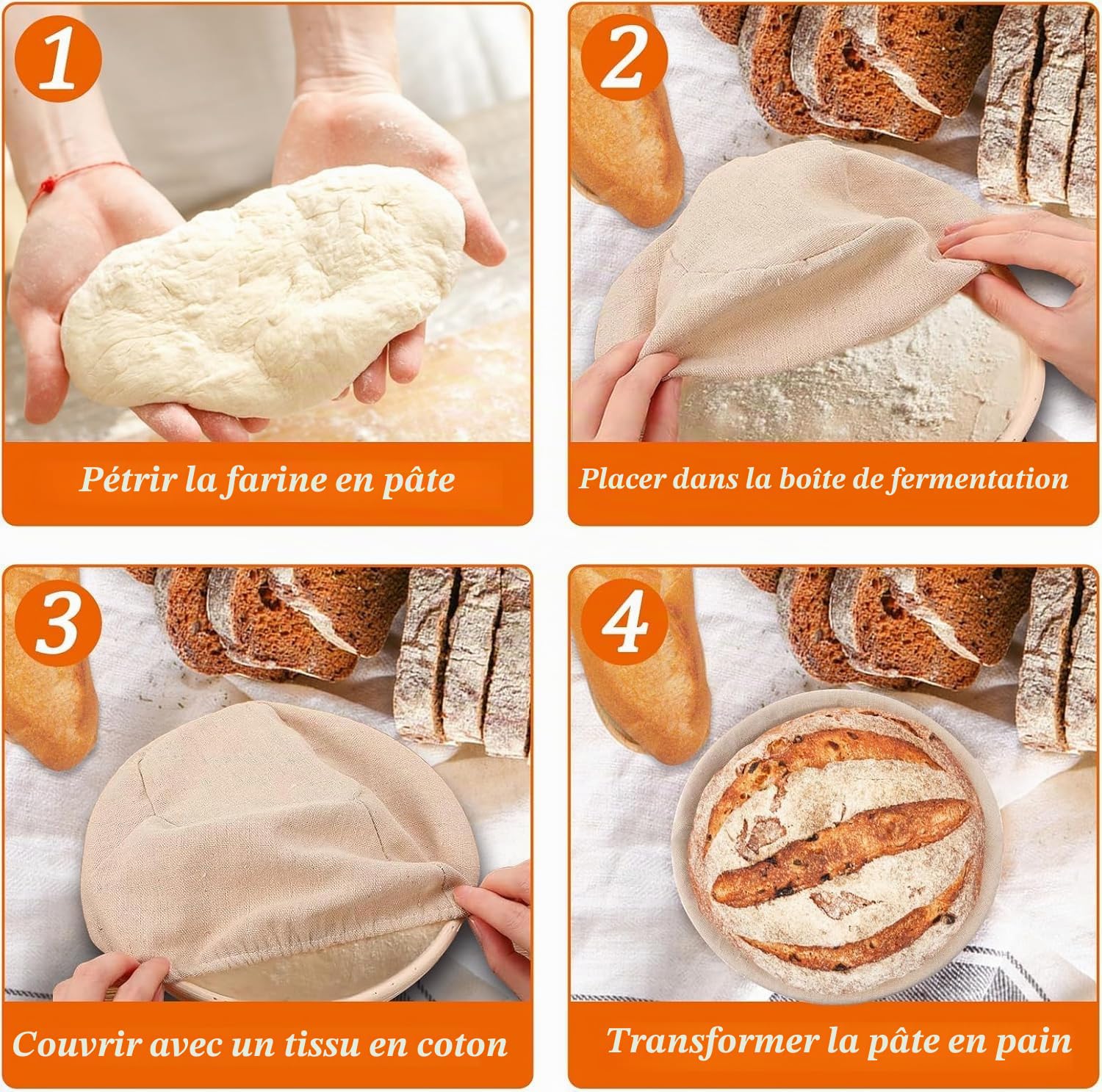 1

Pétrir la farine en pâte

2

Placer dans la boîte de fermentation

3

Couvrir avec un tissu en coton

4

Transformer la pâte en pain