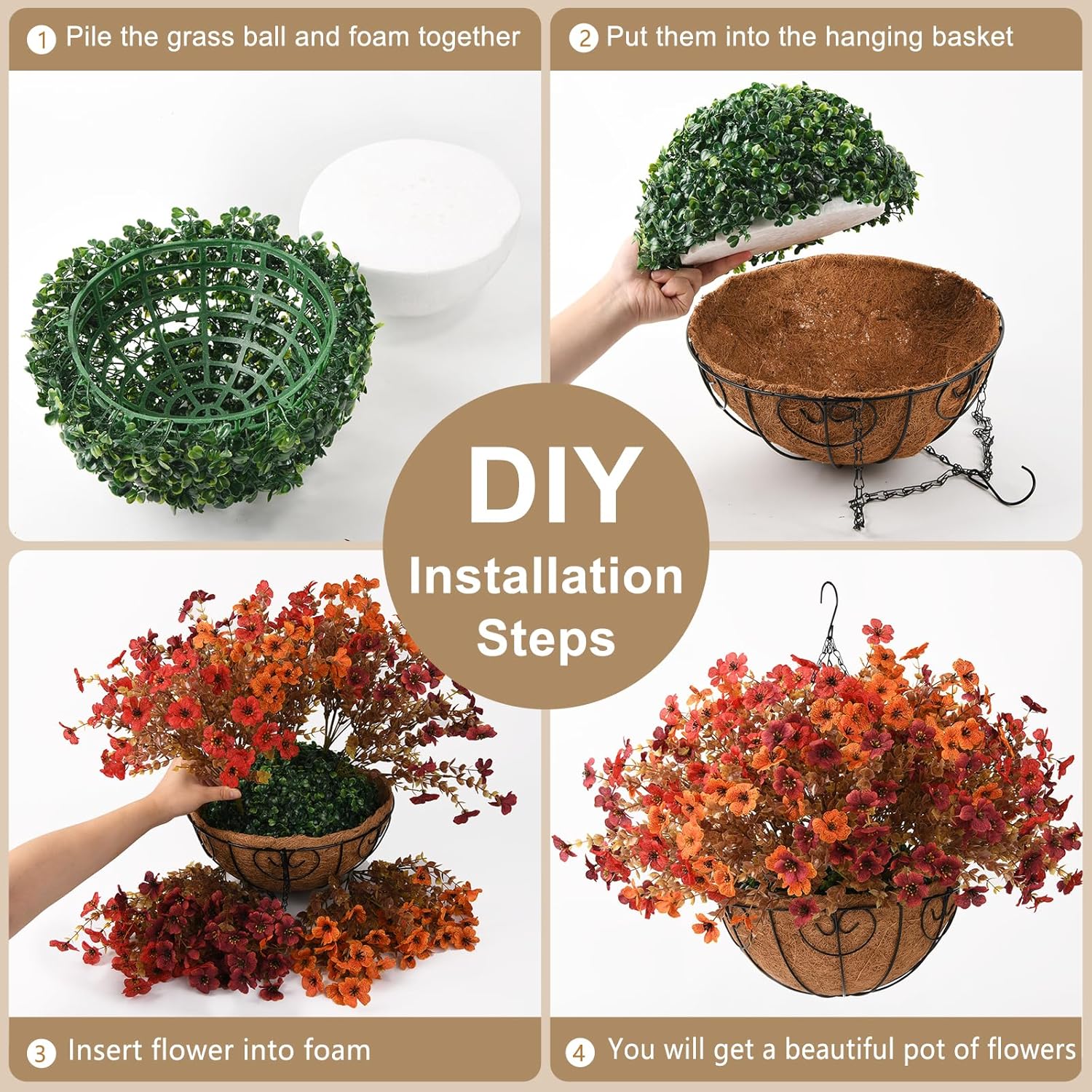 1 Pile the grass ball and foam together

2 Put them into the hanging basket

DIY
Installation
Steps

3 Insert flower into foam

4 You will get a beautiful pot of flowers