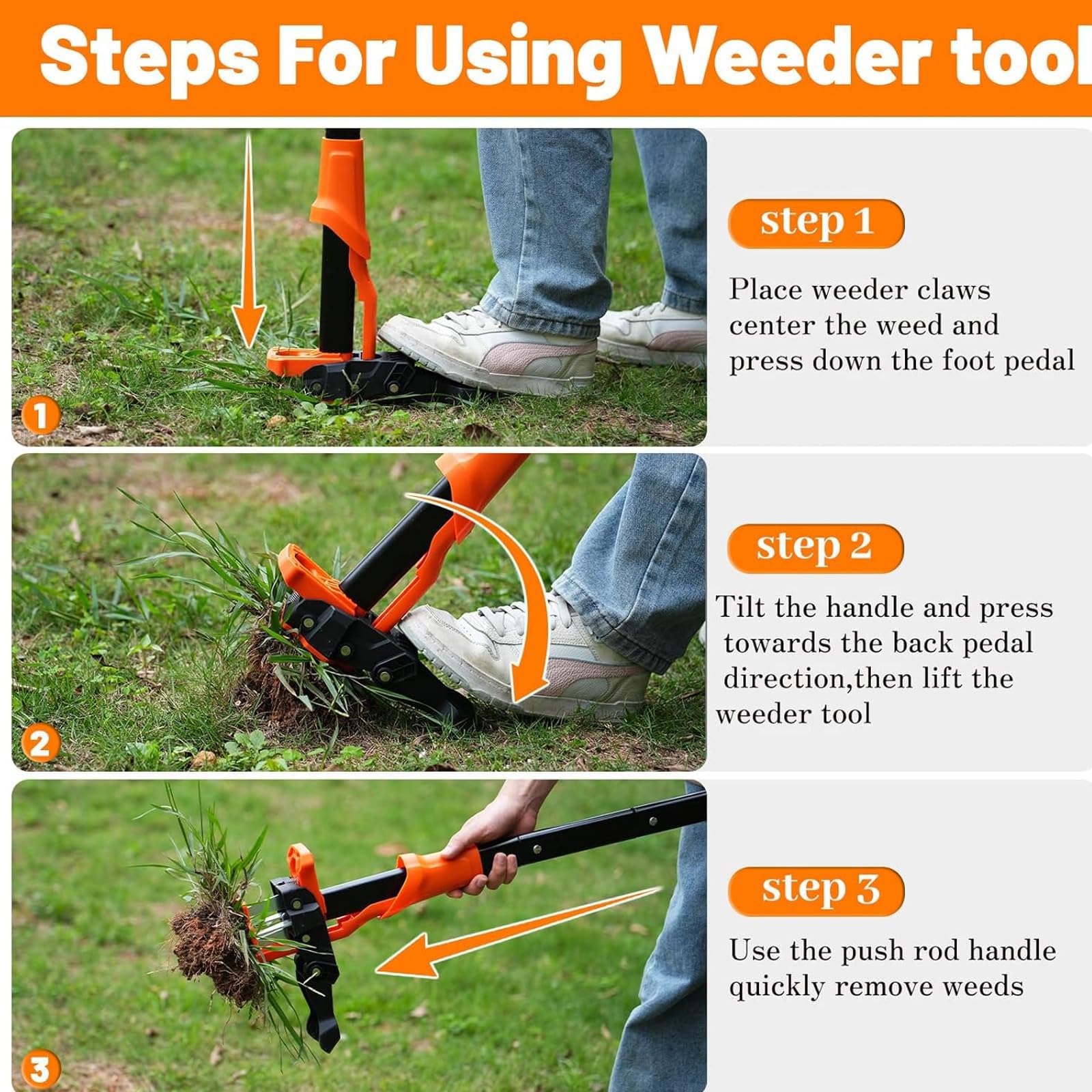 Steps For Using Weeder tool

1

step 1

Place weeder claws center the weed and press down the foot pedal

2

step 2

Tilt the handle and press towards the back pedal direction,then lift the weeder tool

3

step 3

Use the push rod handle quickly remove weeds