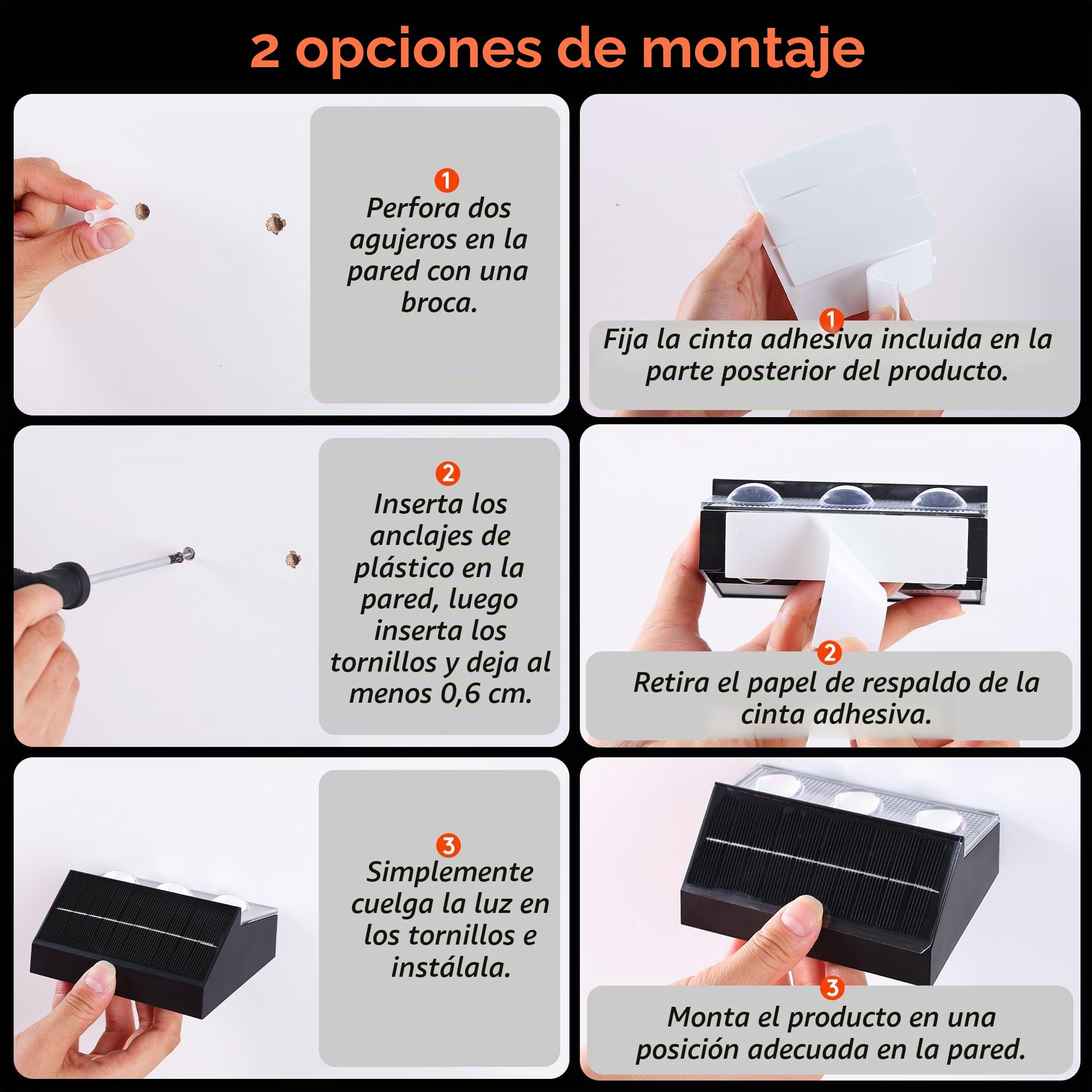 2 opciones de montaje

1
Perfora dos agujeros en la pared con una broca.

2
Inserta los anclajes de plástico en la pared, luego inserta los tornillos y deja al menos 0,6 cm.

3
Simplemente cuelga la luz en los tornillos e instálala.

1
Fija la cinta adhesiva incluida en la parte posterior del producto.

2
Retira el papel de respaldo de la cinta adhesiva.

3
Monta el producto en una posición adecuada en la pared.