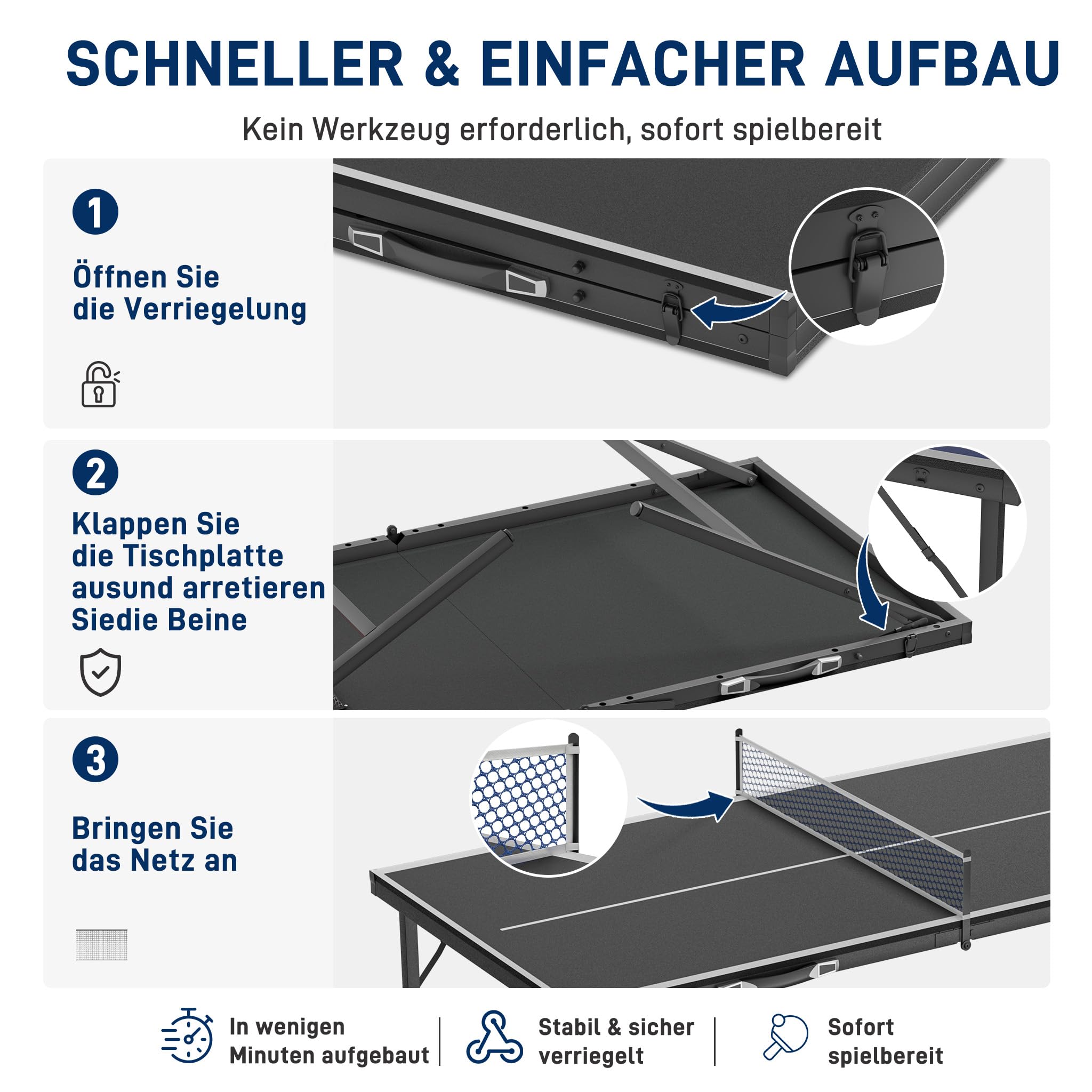 SCHNELLER & EINFACHER AUFBAU

Kein Werkzeug erforderlich, sofort spielbereit

1

Öffnen Sie die Verriegelung

2

Klappen Sie die Tischplatte ausund arretieren Siedie Beine

3

Bringen Sie das Netz an

In wenigen Minuten aufgebaut

Stabil & sicher verriegelt

Sofort spielbereit