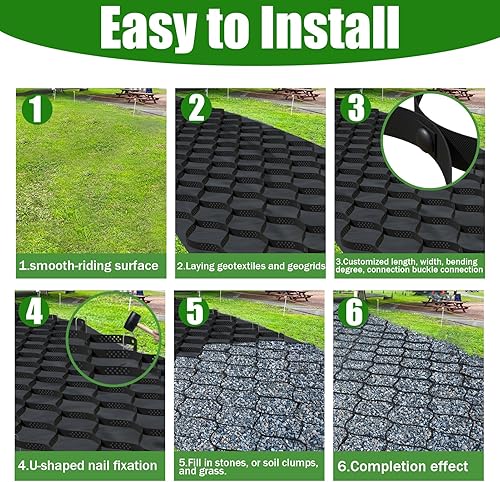 Easy to Install

1

1.smooth-riding surface

2

2.Laying geotextiles and geogrids

3

3.Customized length, width, bending degree, connection buckle connection

4

4.U-shaped nail fixation

5

5.Fill in stones, or soil clumps, and grass.

6

6.Completion effect