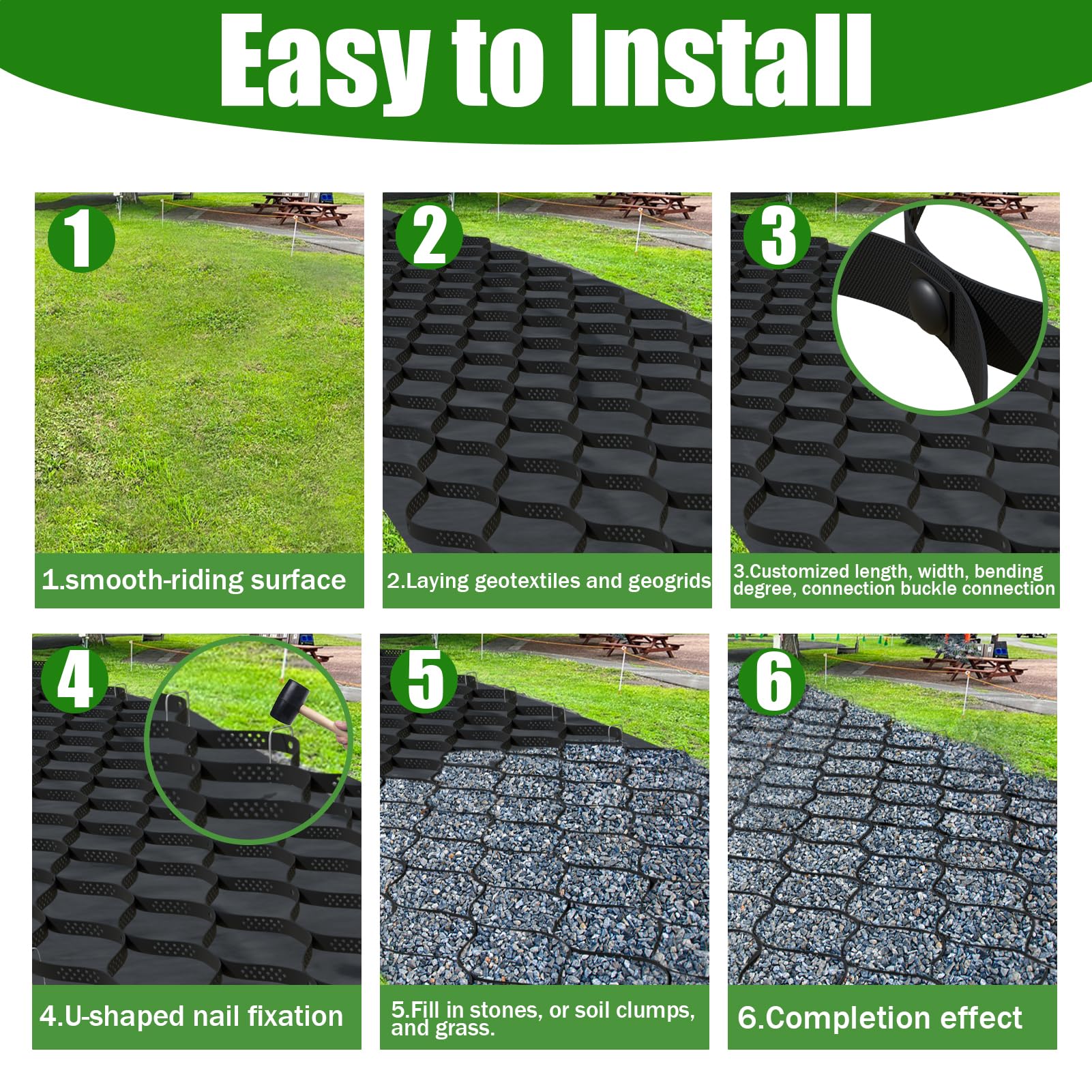 Easy to Install

1

1.smooth-riding surface

2

2.Laying geotextiles and geogrids

3

3.Customized length, width, bending degree, connection buckle connection

4

4.U-shaped nail fixation

5

5.Fill in stones, or soil clumps, and grass.

6

6.Completion effect