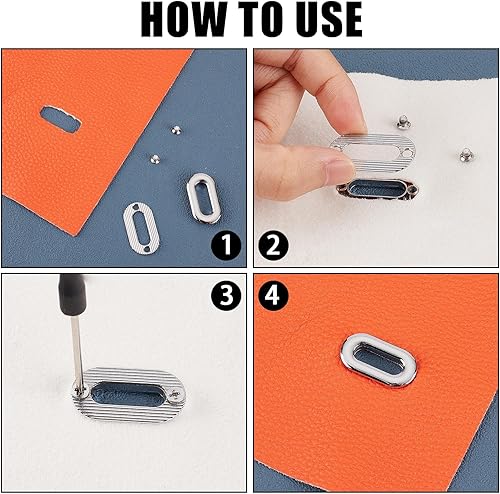 HOW TO USE

1

2

3

4