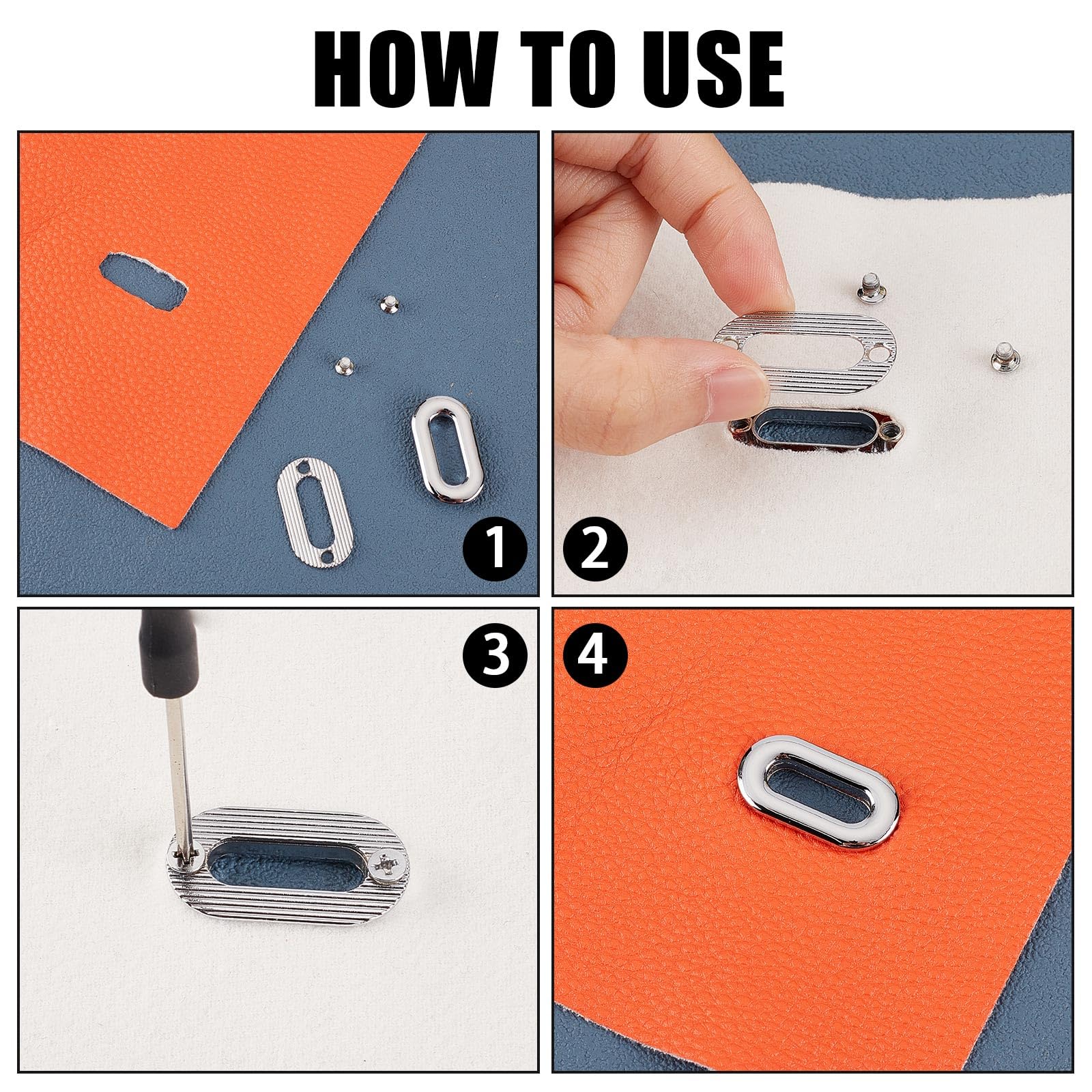 HOW TO USE

1

2

3

4