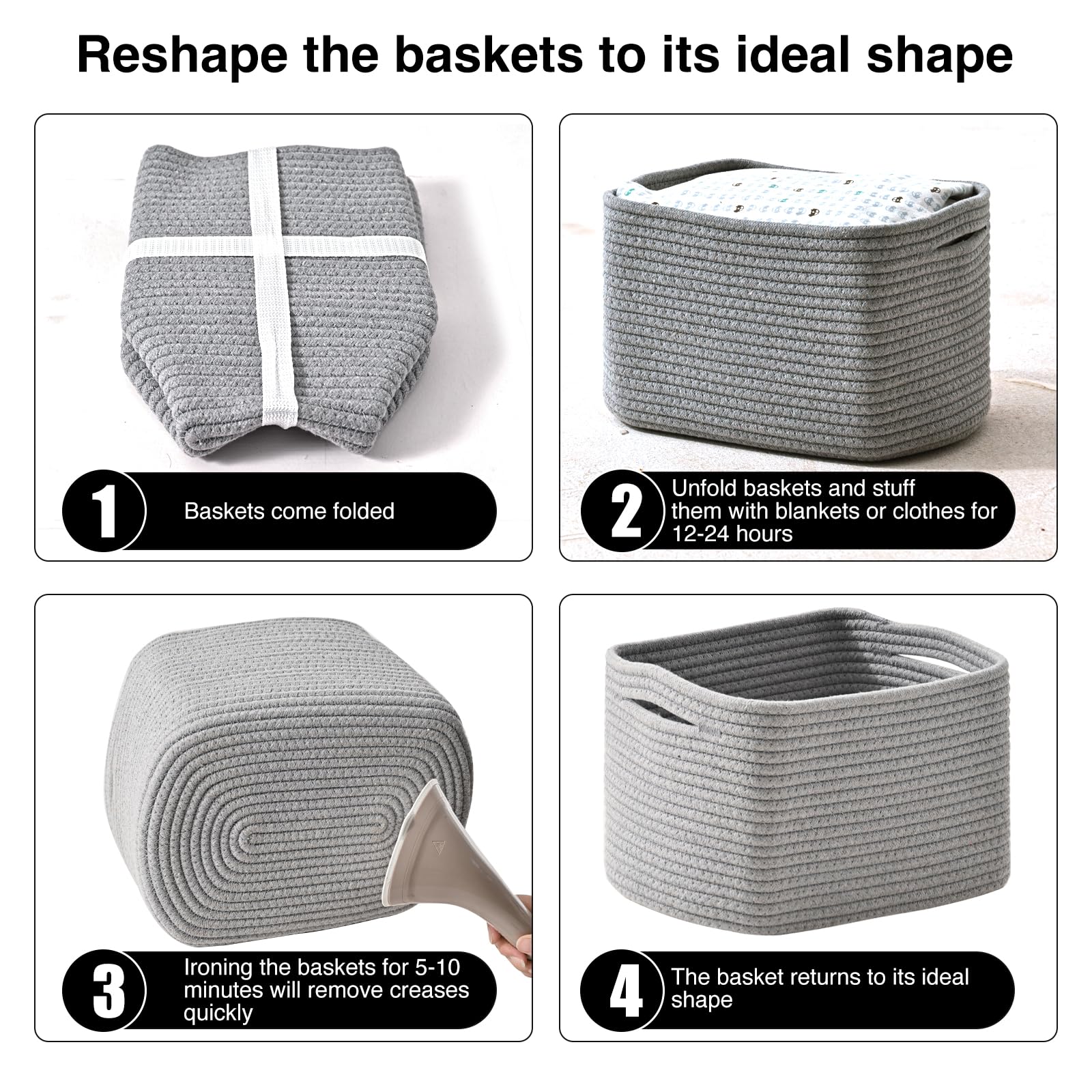 Reshape the baskets to its ideal shape

1 Baskets come folded

2 Unfold baskets and stuff them with blankets or clothes for 12-24 hours

3 Ironing the baskets for 5-10 minutes will remove creases quickly

4 The basket returns to its ideal shape