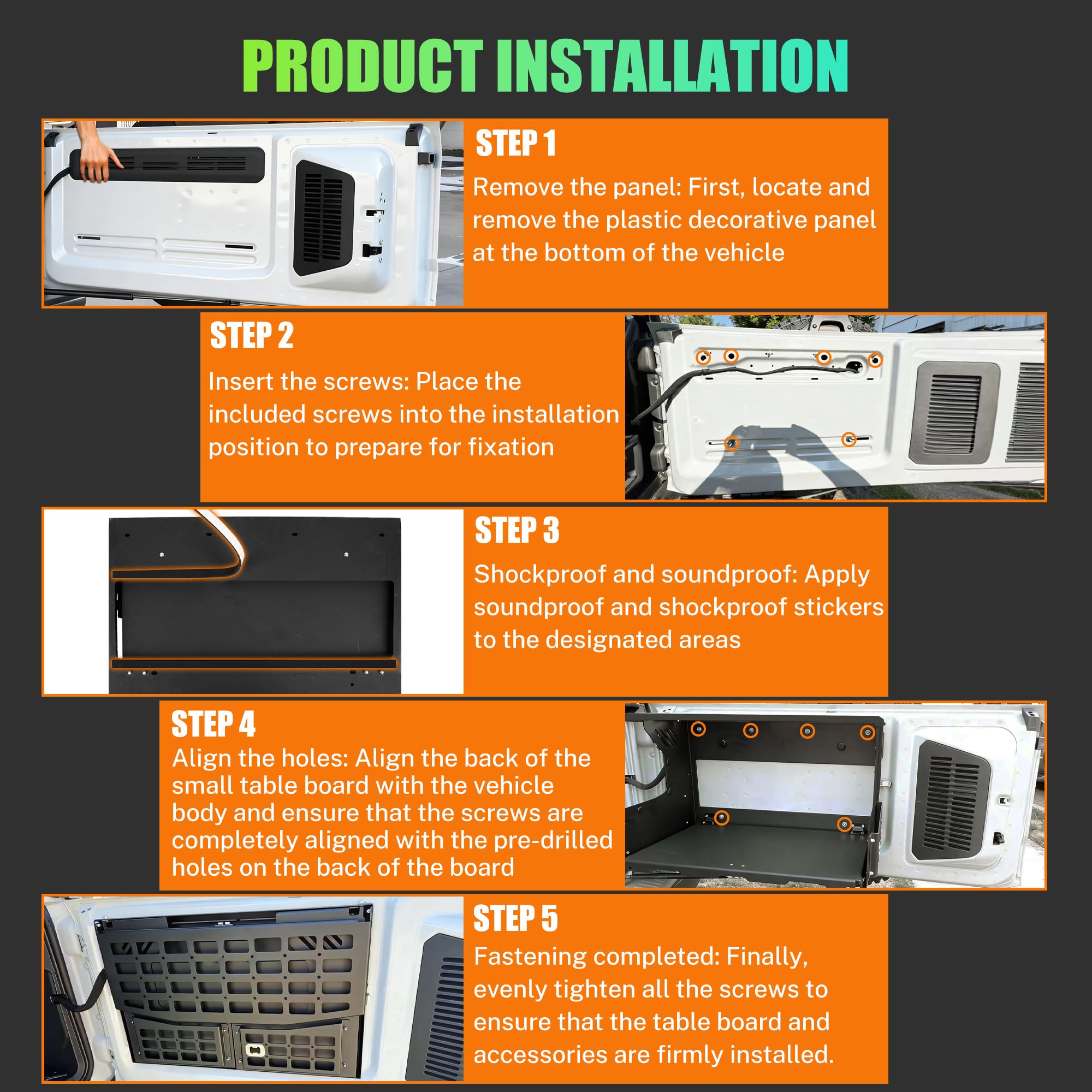 PRODUCT INSTALLATION

STEP 1
Remove the panel: First, locate and remove the plastic decorative panel at the bottom of the vehicle

STEP 2
Insert the screws: Place the included screws into the installation position to prepare for fixation

STEP 3
Shockproof and soundproof: Apply soundproof and shockproof stickers to the designated areas

STEP 4
Align the holes: Align the back of the small table board with the vehicle body and ensure that the screws are completely aligned with the pre-drilled holes on the back of the board

STEP 5
Fastening completed: Finally, evenly tighten all the screws to ensure that the table board and accessories are firmly installed.