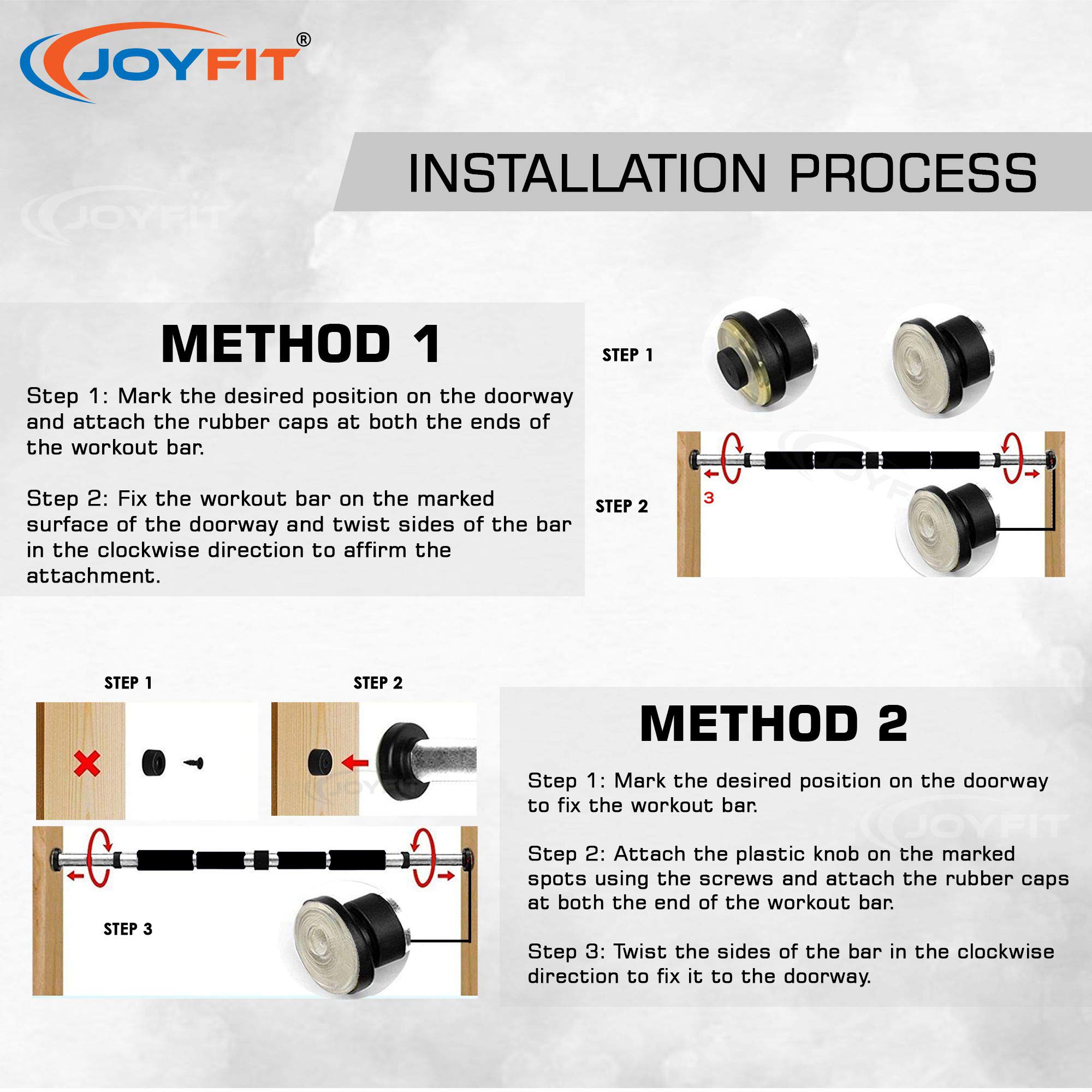 JOYFIT®

INSTALLATION PROCESS

JOYFIT

METHOD 1

Step 1: Mark the desired position on the doorway and attach the rubber caps at both the ends of the workout bar.

Step 2: Fix the workout bar on the marked surface of the doorway and twist sides of the bar in the clockwise direction to affirm the attachment.

STEP 1

STEP 2

3

JOYFIT

STEP 1

STEP 2

JOYFIT

STEP 3

METHOD 2

Step 1: Mark the desired position on the doorway to fix the workout bar.

Step 2: Attach the plastic knob on the marked spots using the screws and attach the rubber caps at both the end of the workout bar.

Step 3: Twist the sides of the bar in the clockwise direction to fix it to the doorway.

JOYFIT