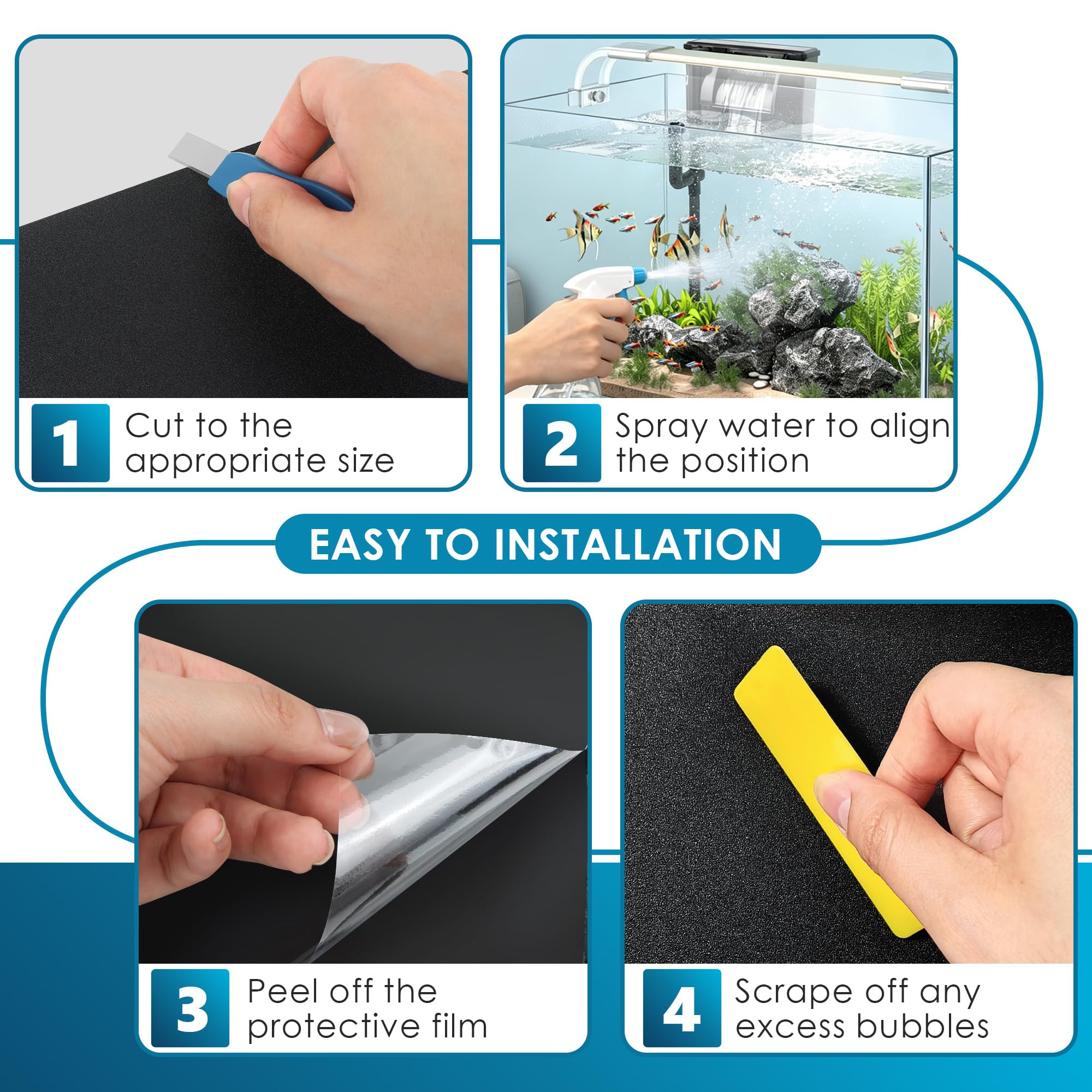 1 Cut to the appropriate size

2 Spray water to align the position

EASY TO INSTALLATION

3 Peel off the protective film

4 Scrape off any excess bubbles