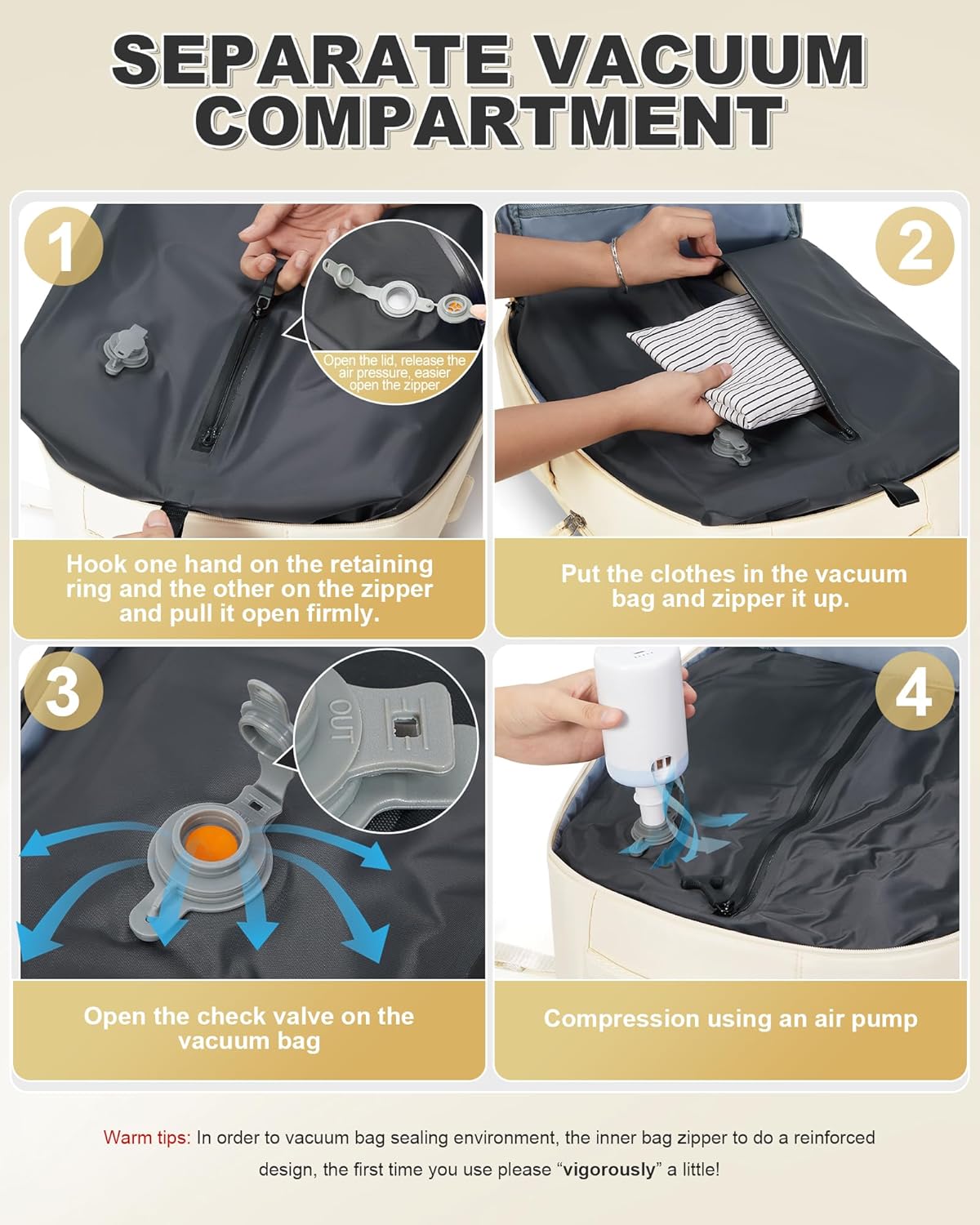 SEPARATE VACUUM COMPARTMENT

1

Open the lid, release the air pressure, easier open the zipper

Hook one hand on the retaining ring and the other on the zipper and pull it open firmly.

2

Put the clothes in the vacuum bag and zipper it up.

3

OUT

Open the check valve on the vacuum bag

4

Compression using an air pump

Warm tips: In order to vacuum bag sealing environment, the inner bag zipper to do a reinforced design, the first time you use please “vigorously” a little!