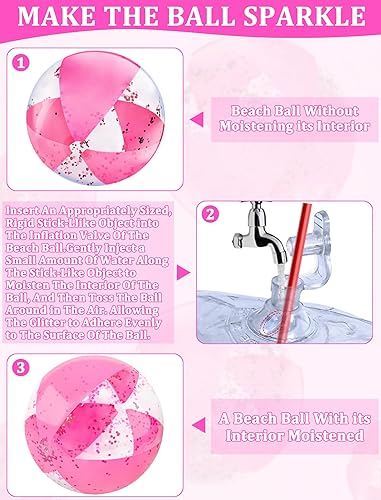 MAKE THE BALL SPARKLE

1

Beach Ball Without Moistening its Interior

Insert An Appropriately Sized, Rigid Stick-Like Object into The Inflation Valve Of The Beach Ball.Gently Inject a Small Amount Of Water Along The Stick-Like Object to Moisten The Interior Of The Ball, And Then Toss The Ball Around in The Air. Allowing The Glitter to Adhere Evenly to The Surface Of The Ball.

2

3

A Beach Ball With its Interior Moistened