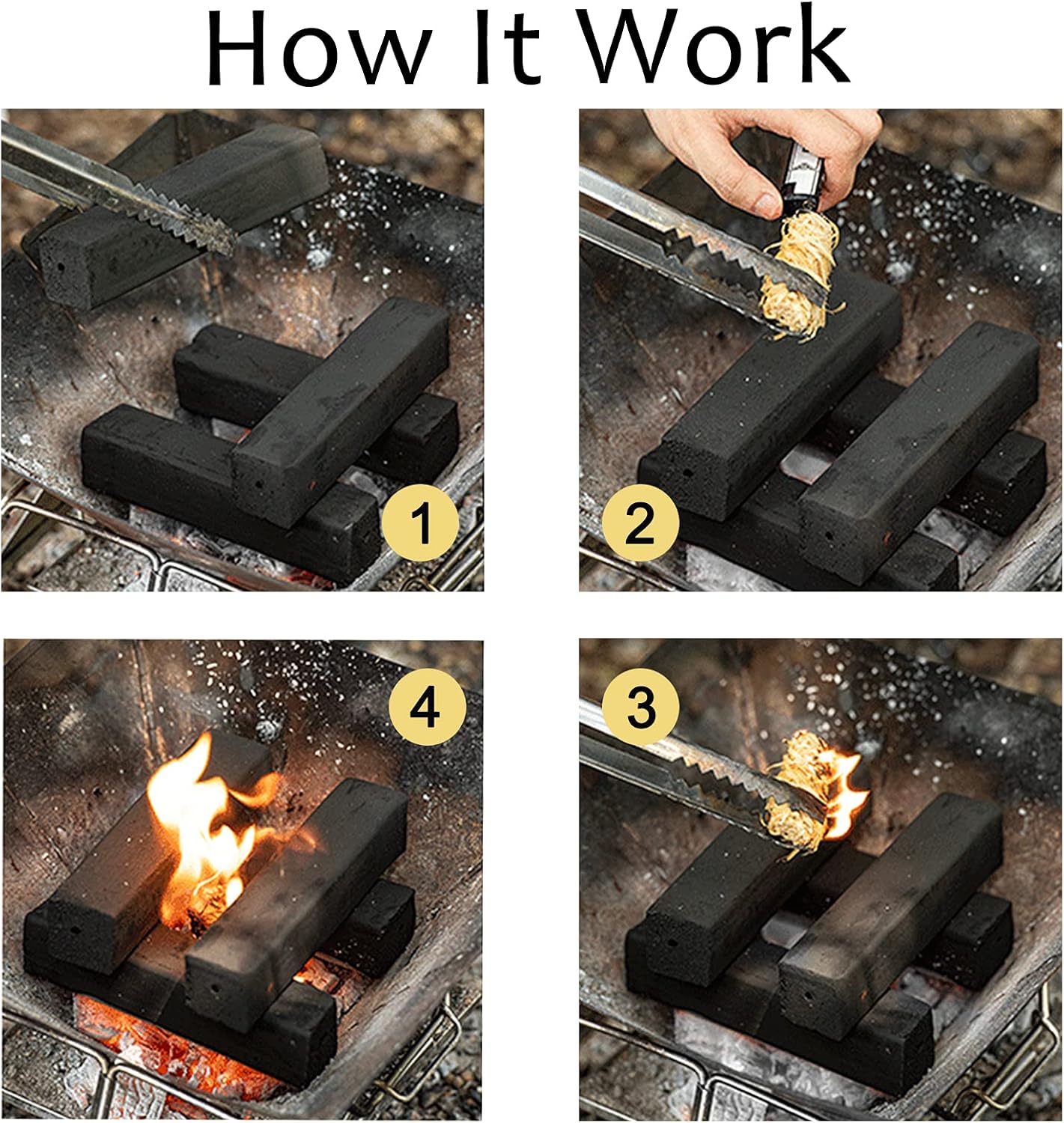 How It Work

1

2

4

3