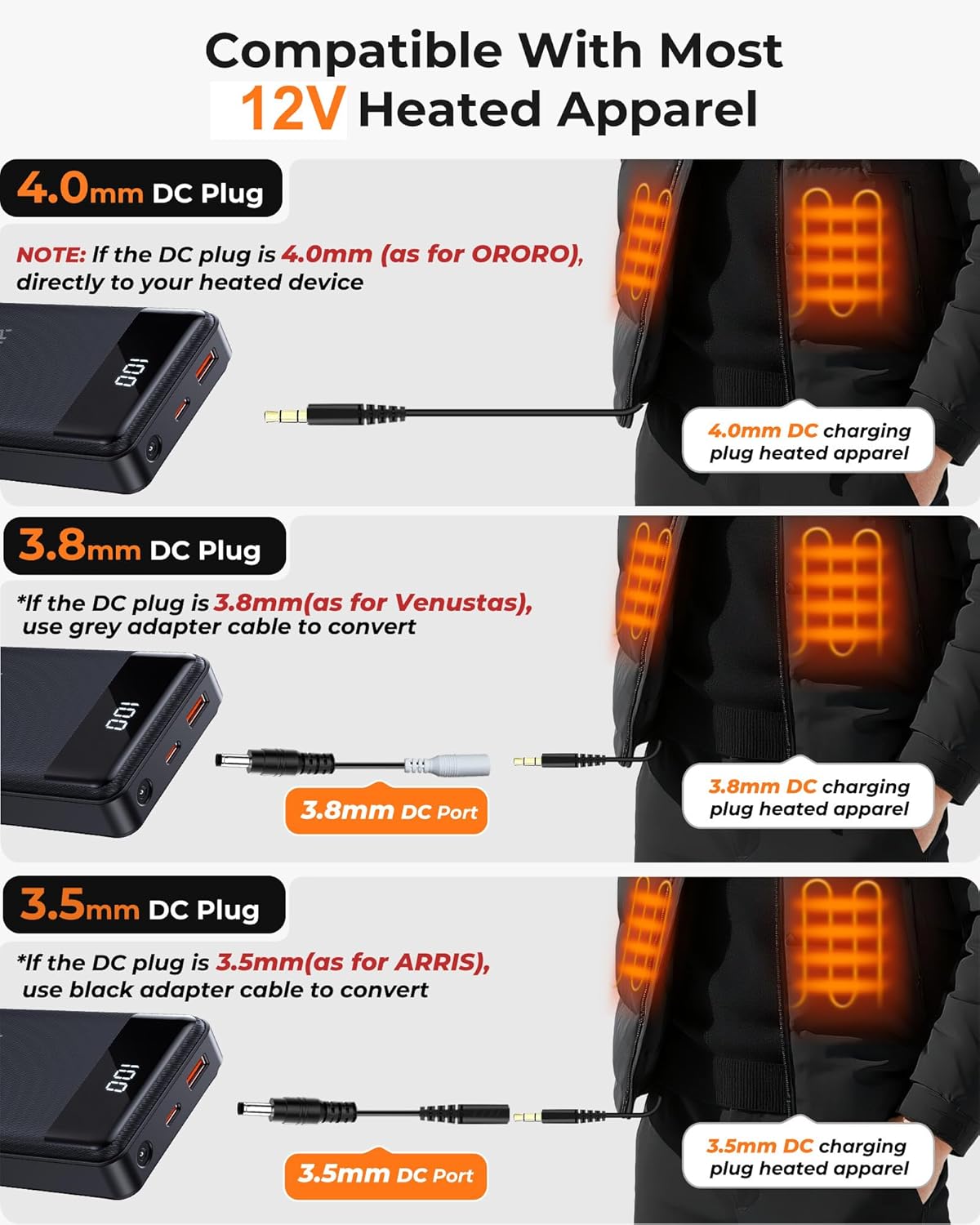 Compatible With Most 12V Heated Apparel

4.0mm DC Plug

NOTE: If the DC plug is 4.0mm (as for ORORO), directly to your heated device

100

4.0mm DC charging plug heated apparel

3.8mm DC Plug

*If the DC plug is 3.8mm(as for Venustas), use grey adapter cable to convert

100

3.8mm DC Port

3.8mm DC charging plug heated apparel

3.5mm DC Plug

*If the DC plug is 3.5mm(as for ARRIS), use black adapter cable to convert

100

3.5mm DC Port

3.5mm DC charging plug heated apparel