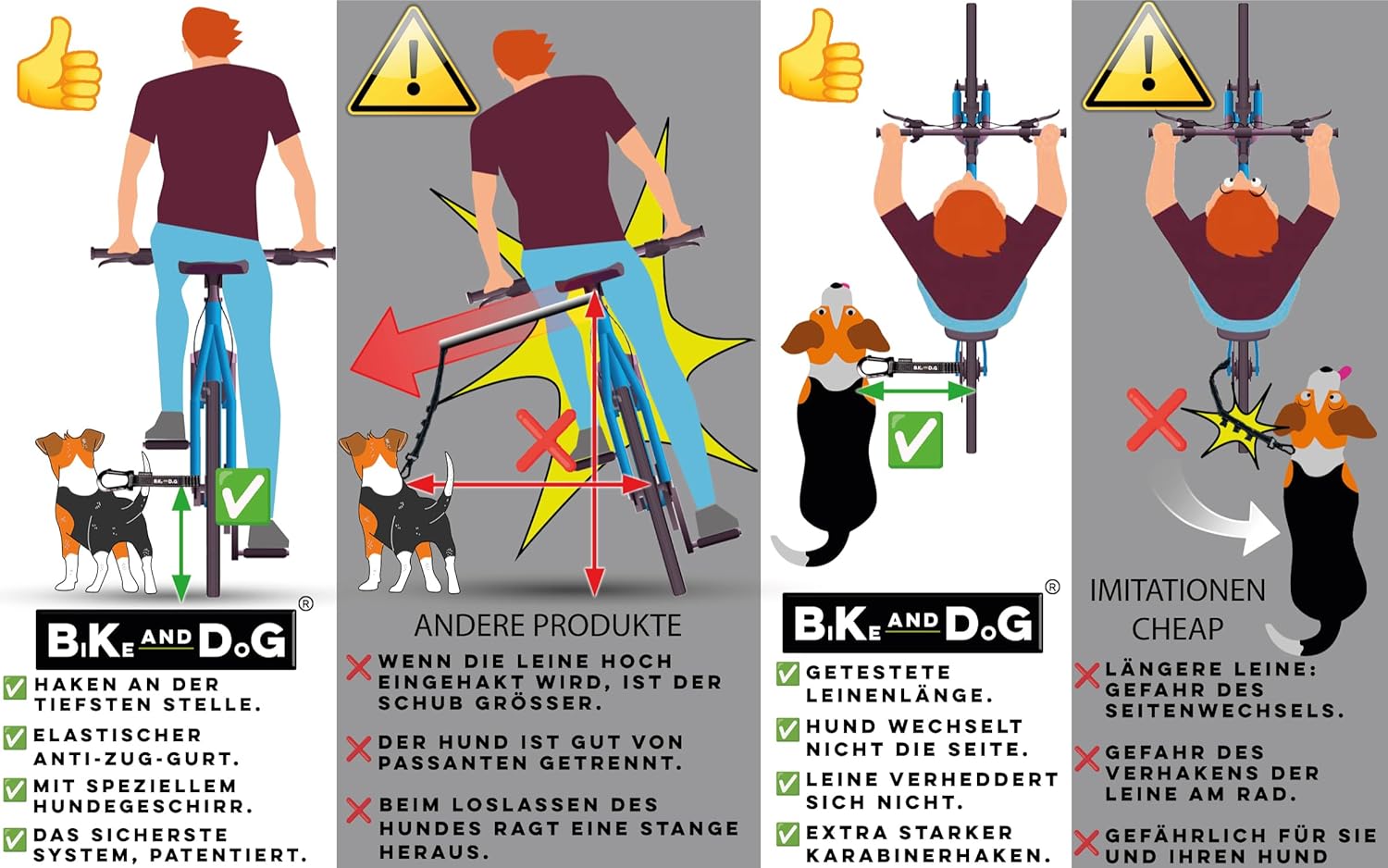 BiKe AND DoG ®

HAKEN AN DER TIEFSTEN STELLE.

ELASTISCHER ANTI-ZUG-GURT.

MIT SPEZIELLEM HUNDEGESCHIRR.

DAS SICHERSTE SYSTEM, PATENTIERT.

ANDERE PRODUKTE

WENN DIE LEINE HOCH EINGEHAKT WIRD, IST DER SCHUB GRÖSSER.

DER HUND IST GUT VON PASSANTEN GETRENNT.

BEIM LOSLASSEN DES HUNDES RAGT EINE STANGE HERAUS.

BiKe AND DoG ®

GETESTETE LEINENLÄNGE.

HUND WECHSELT NICHT DIE SEITE.

LEINE VERHEDDERT SICH NICHT.

EXTRA STARKER KARABINERHAKEN.

IMITATIONEN CHEAP

LÄNGERE LEINE: GEFAHR DES SEITENWECHSELS.

GEFAHR DES VERHAKENS DER LEINE AM RAD.

GEFÄHRLICH FÜR SIE UND IHREN HUND