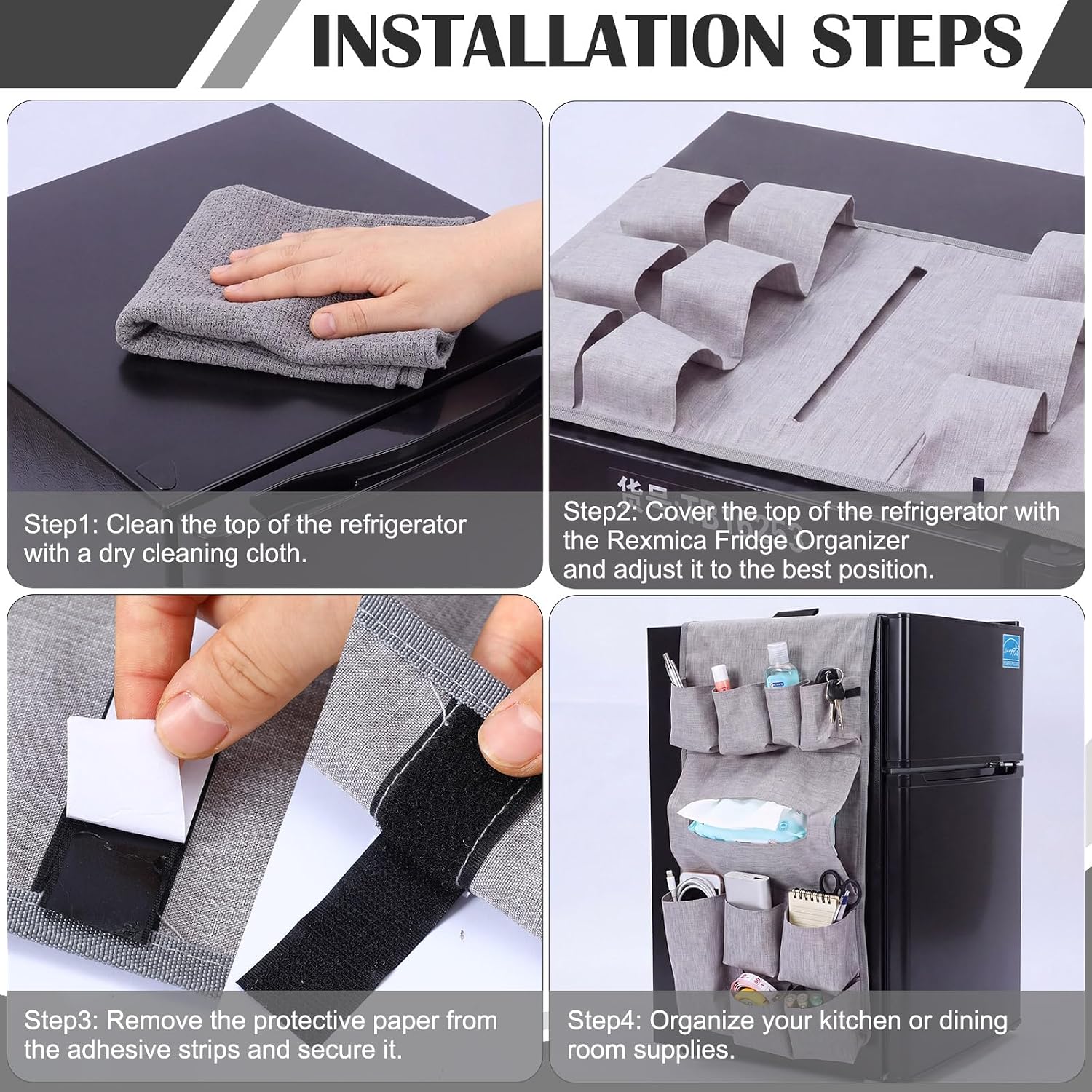 INSTALLATION STEPS

Step1: Clean the top of the refrigerator with a dry cleaning cloth.

Step2: Cover the top of the refrigerator with the Rexmica Fridge Organizer and adjust it to the best position.

Step3: Remove the protective paper from the adhesive strips and secure it.

Step4: Organize your kitchen or dining room supplies.