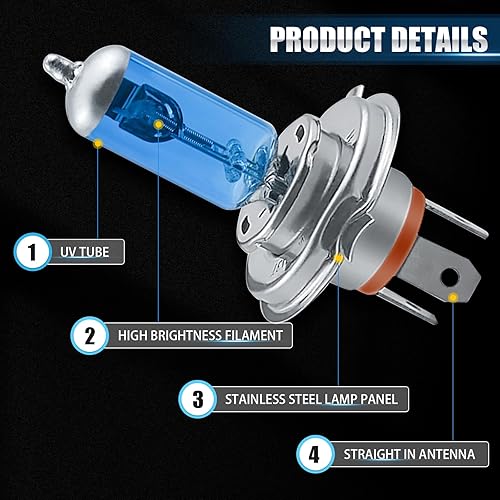 PRODUCT DETAILS

1 UV TUBE

2 HIGH BRIGHTNESS FILAMENT

3 STAINLESS STEEL LAMP PANEL

4 STRAIGHT IN ANTENNA