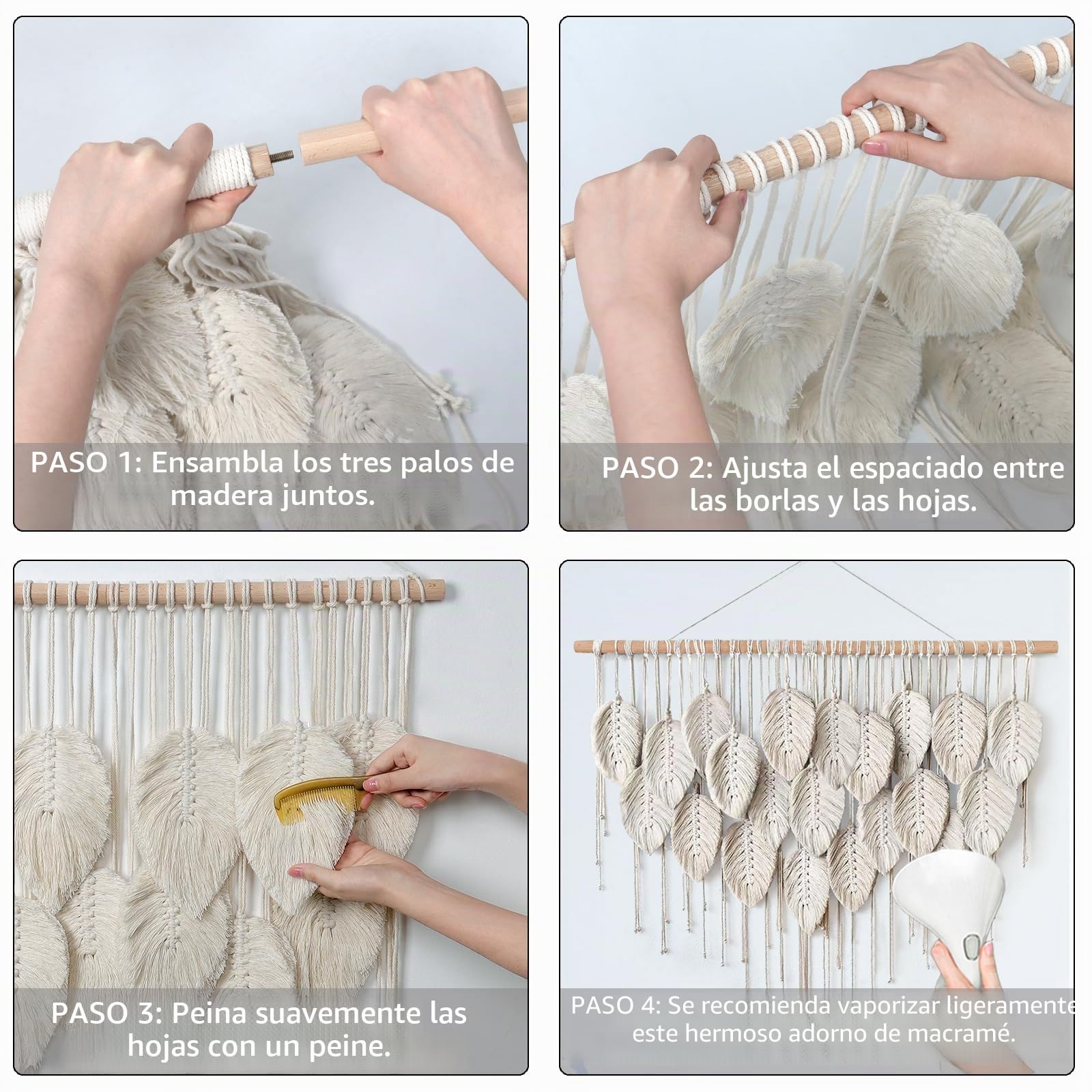 PASO 1: Ensambla los tres palos de madera juntos.

PASO 2: Ajusta el espaciado entre las borlas y las hojas.

PASO 3: Peina suavemente las hojas con un peine.

PASO 4: Se recomienda vaporizar ligeramente este hermoso adorno de macramé.